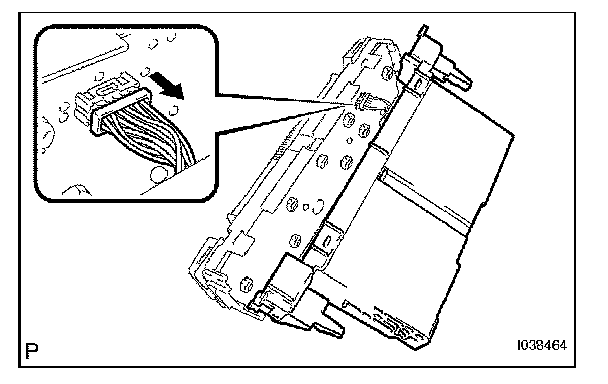 P

I038464