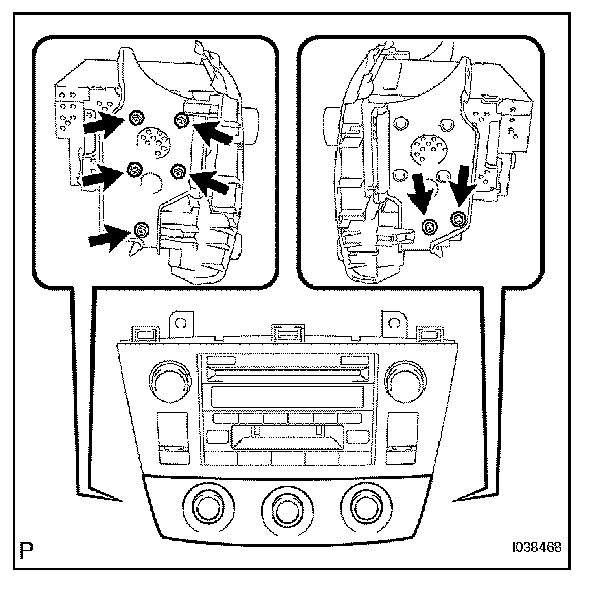 P

I038468