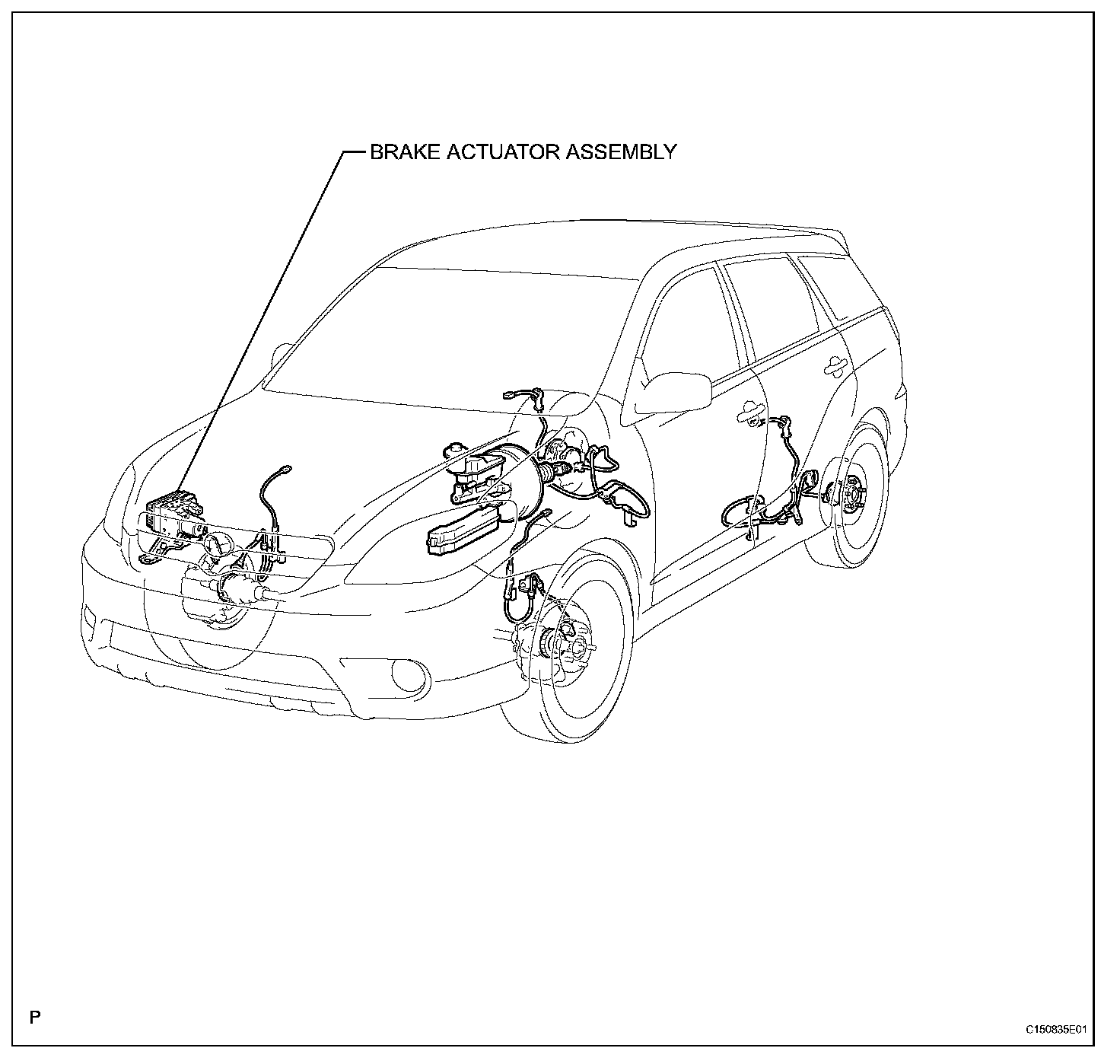 BRAKE ACTUATOR ASSEMBLY

P

C150835E01