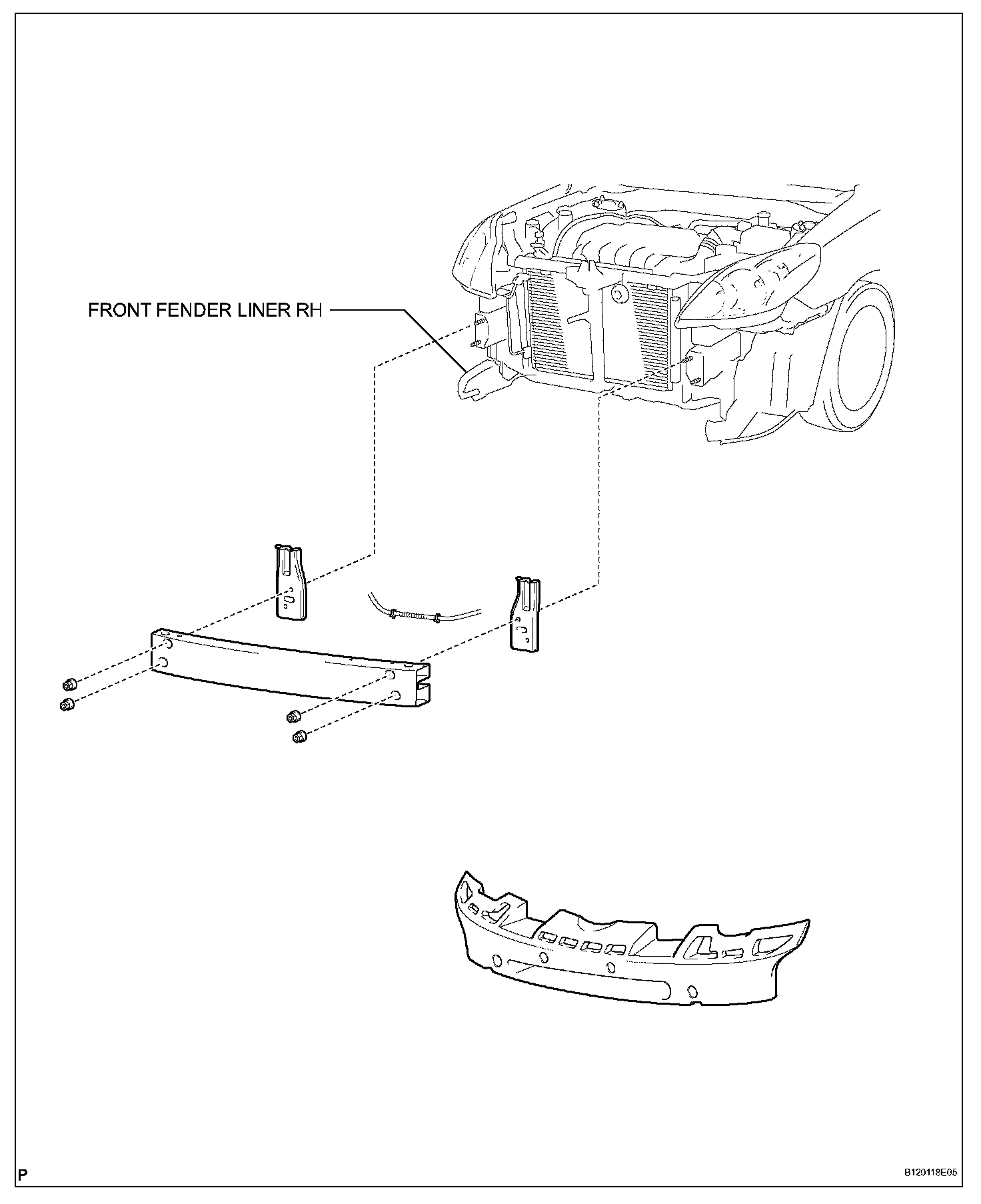 FRONT FENDER LINER RH

P

B120118E05