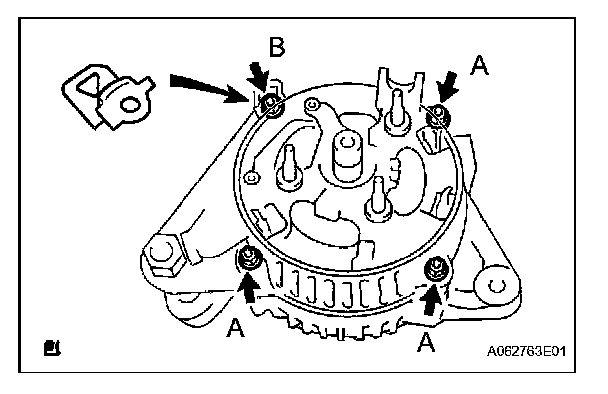 B
A
A
A
A062763E01