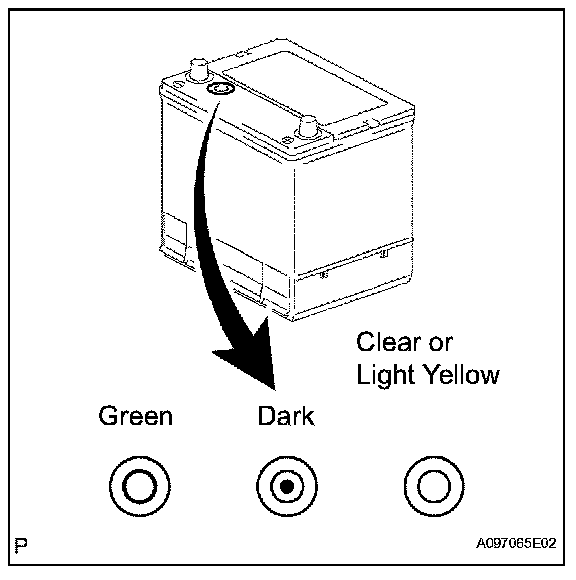 Clear or Light Yellow

Green

Dark

P

A097065E02