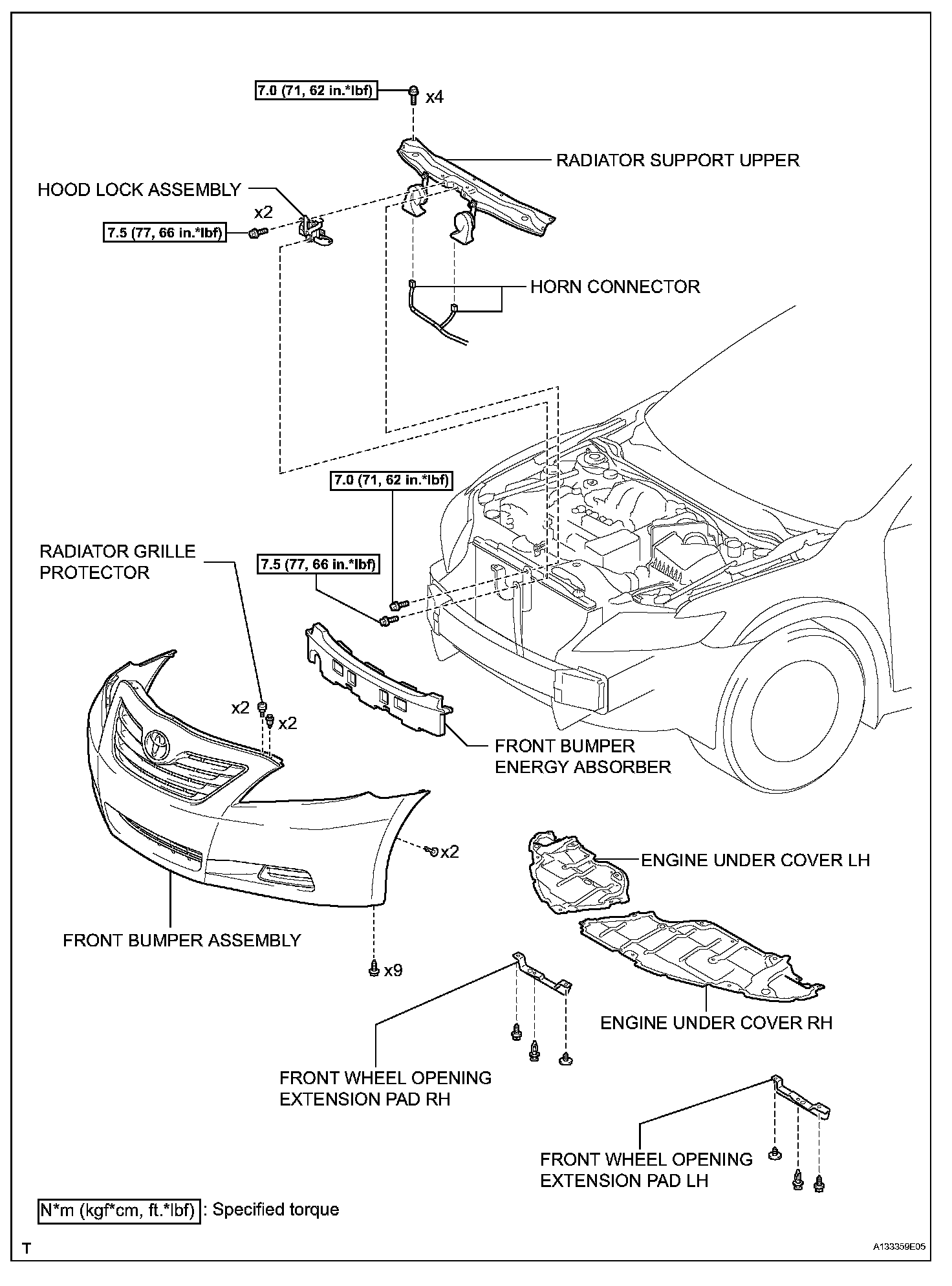 7.0 (71, 62 in.*lbf)

x4

RADIATOR SUPPORT UPPER

HOOD LOCK ASSEMBLY

x2

7.5 (77, 66 in.*lbf)

HORN CONNECTOR

7.0 (71, 62 in.*lbf)

RADIATOR GRILLE PROTECTOR

7.5 (77, 66 in.*lbf)

x2

x2

FRONT BUMPER ENERGY ABSORBER

x2

ENGINE UNDER COVER LH

FRONT BUMPER ASSEMBLY

x9

ENGINE UNDER COVER RH

FRONT WHEEL OPENING EXTENSION PAD RH

FRONT WHEEL OPENING EXTENSION PAD LH

N*m (kgf*cm, ft.*lbf) : Specified torque

T

A133359E05