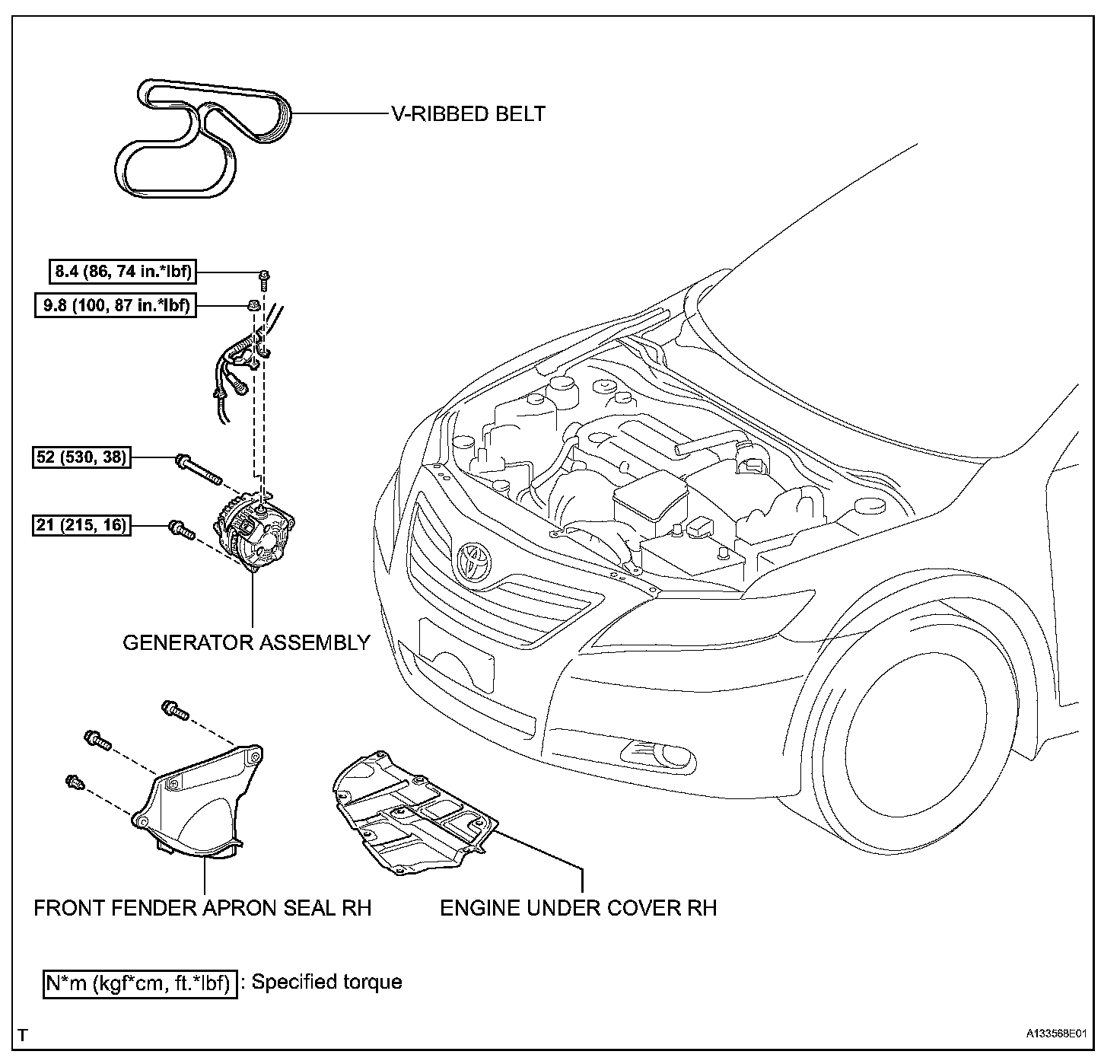 V-RIBBED BELT

8.4 (86, 74 in.*lbf)

9.8 (100, 87 in.*lbf)

52 (530, 38)

21 (215, 16)

GENERATOR ASSEMBLY

FRONT FENDER APRON SEAL RH

ENGINE UNDER COVER RH

N*m (kgf*cm, ft.*lbf) : Specified torque

T

A133568E01