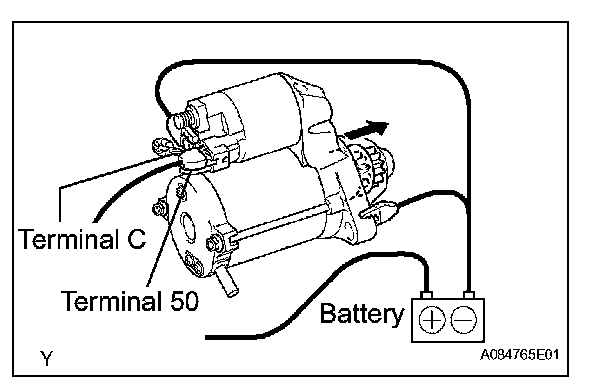 Terminal C

Terminal 50

Battery

Y

A084765E01