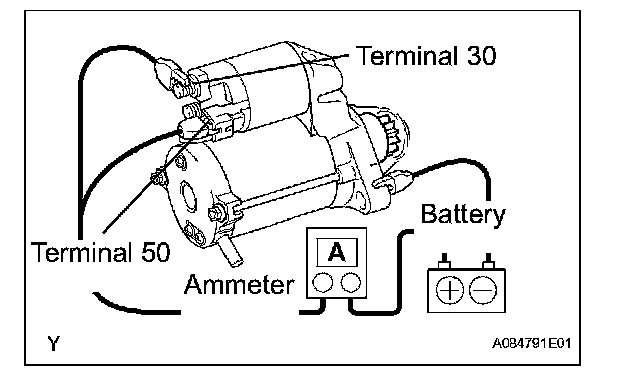 Terminal 30

Battery

Terminal 50

Ammeter

A

Y

A084791E01