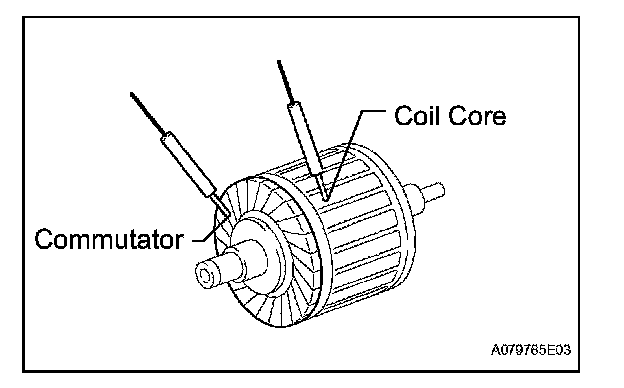 Coil Core

Commutator

A079765E03