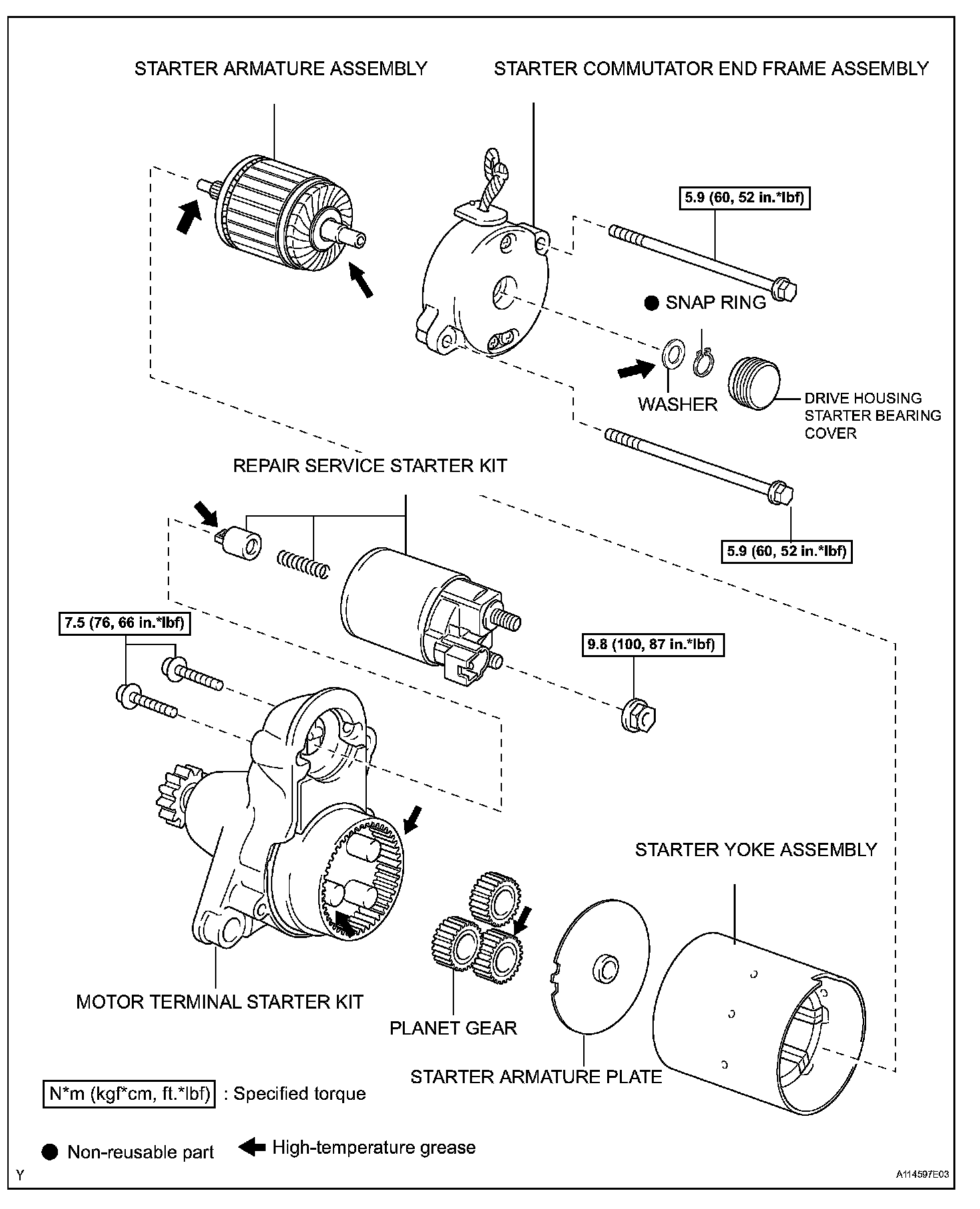 STARTER ARMATURE ASSEMBLY

STARTER COMMUTATOR END FRAME ASSEMBLY

5.9 (60, 52 in.*lbf)

● SNAP RING

WASHER

DRIVE HOUSING STARTER BEARING COVER

REPAIR SERVICE STARTER KIT

5.9 (60, 52 in.*lbf)

7.5 (76, 66 in.*lbf)

9.8 (100, 87 in.*lbf)

STARTER YOKE ASSEMBLY

MOTOR TERMINAL STARTER KIT

PLANET GEAR

STARTER ARMATURE PLATE

N*m (kgf*cm, ft.*lbf) : Specified torque

● Non-reusable part

High-temperature grease

Y

A114597E03