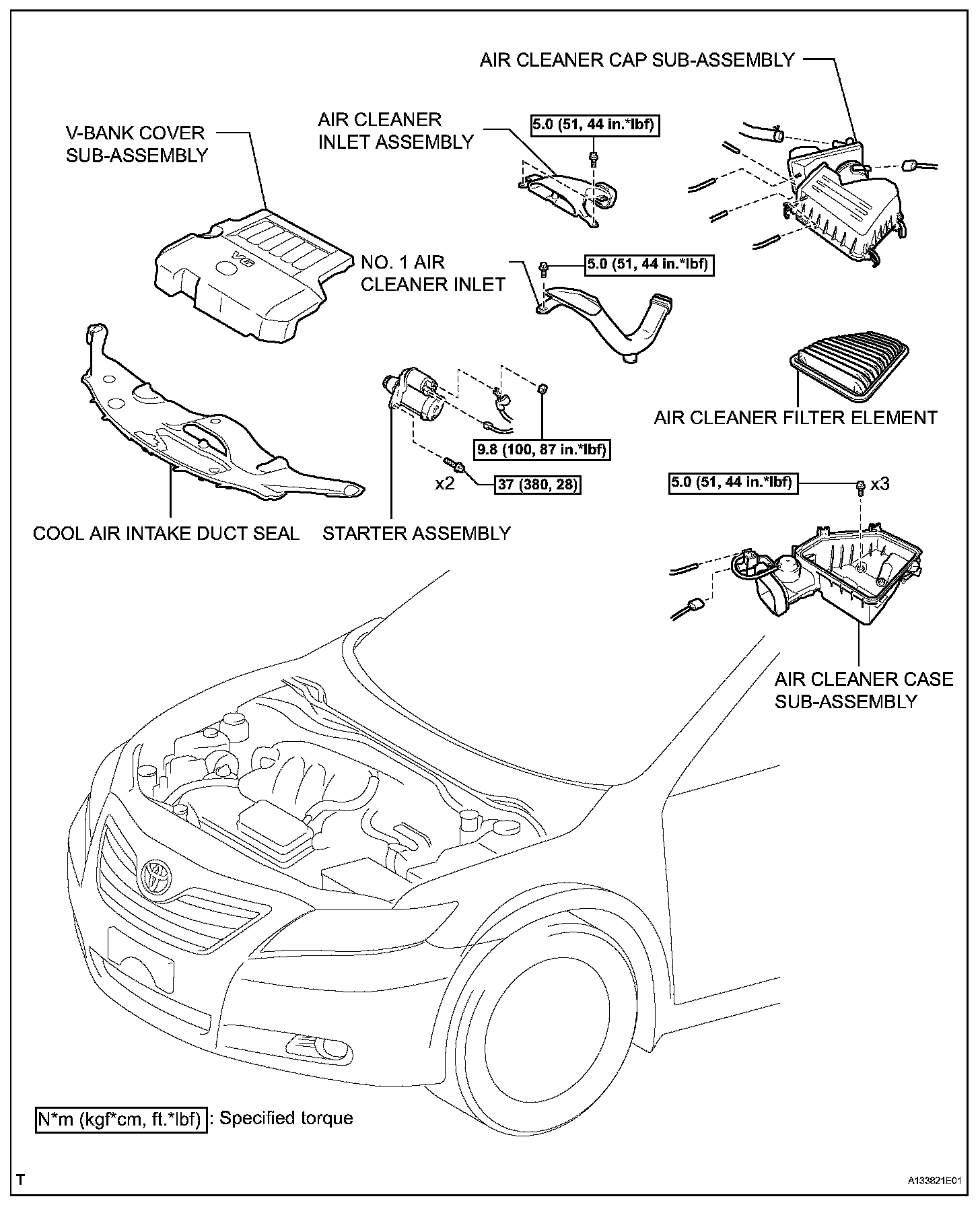 AIR CLEANER CAP SUB-ASSEMBLY

V-BANK COVER SUB-ASSEMBLY

AIR CLEANER INLET ASSEMBLY

5.0 (51, 44 in.*lbf)

V6

NO. 1 AIR CLEANER INLET

5.0 (51, 44 in.*lbf)

AIR CLEANER FILTER ELEMENT

9.8 (100, 87 in.*lbf)

x2

37 (380, 28)

5.0 (51, 44 in.*lbf)

x3

COOL AIR INTAKE DUCT SEAL

STARTER ASSEMBLY

AIR CLEANER CASE SUB-ASSEMBLY

N*m (kgf*cm, ft.*lbf) : Specified torque

T

A133821E01