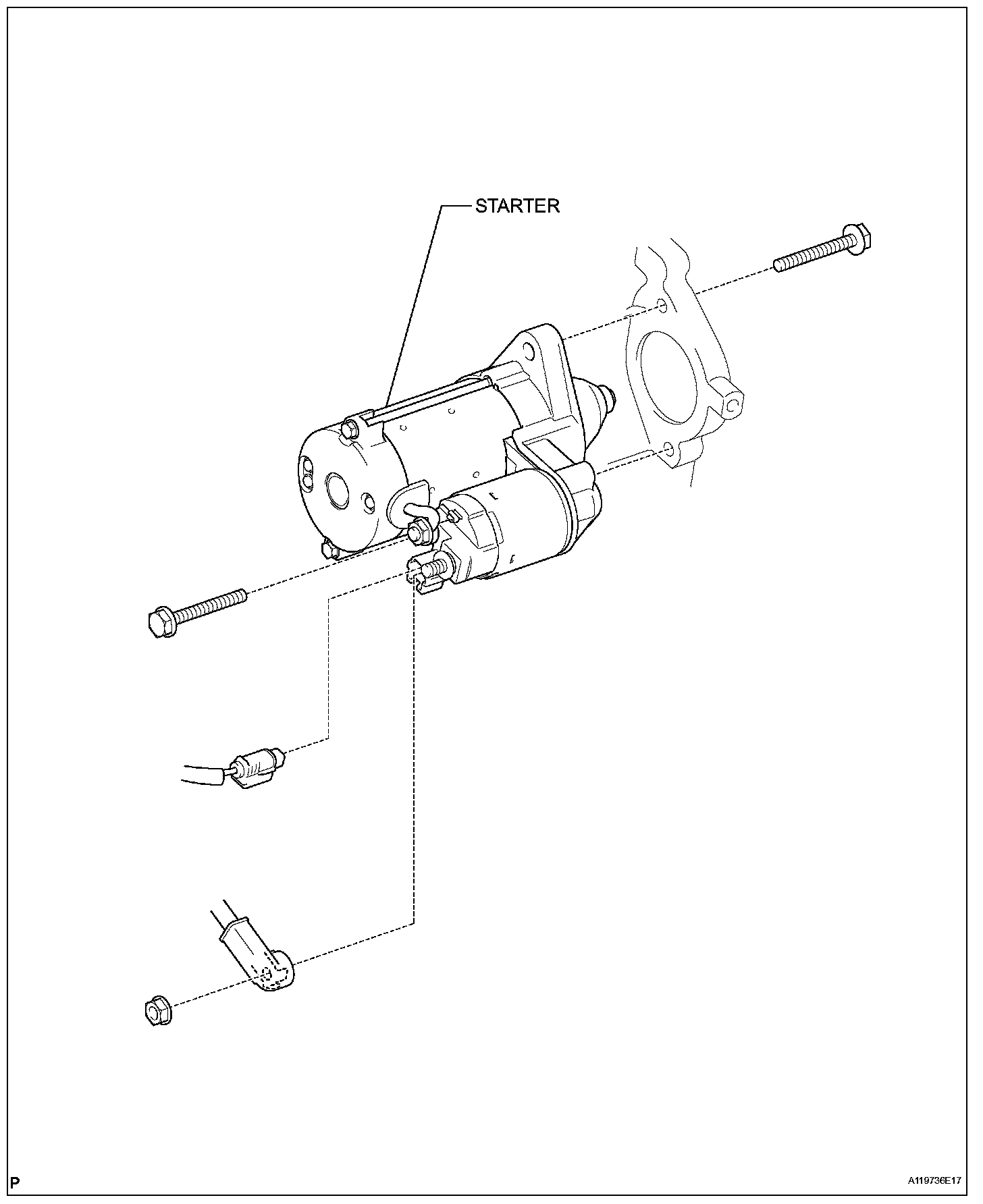 STARTER

P

A119736E17