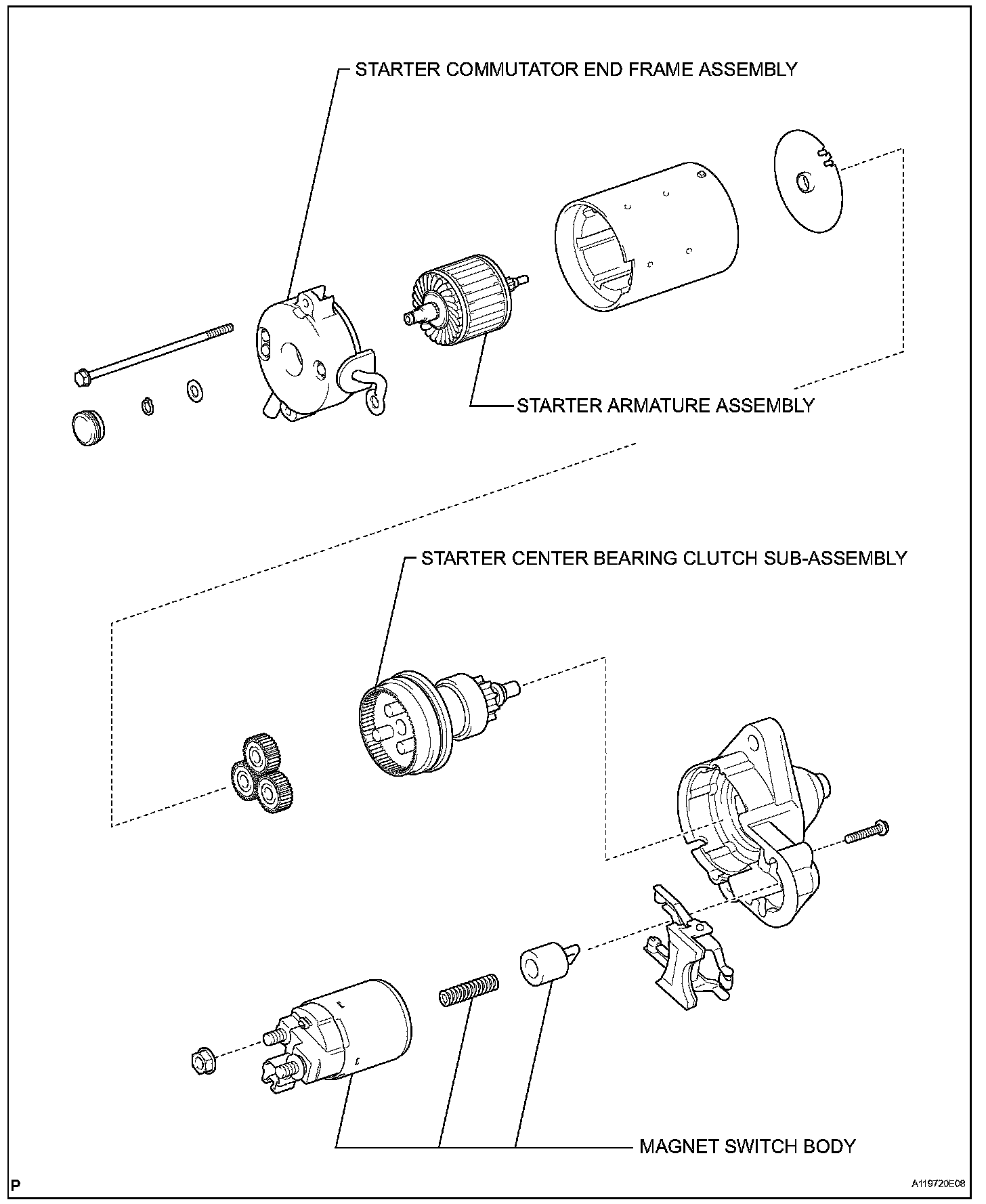 STARTER COMMUTATOR END FRAME ASSEMBLY

STARTER ARMATURE ASSEMBLY

STARTER CENTER BEARING CLUTCH SUB-ASSEMBLY

MAGNET SWITCH BODY

P

A119720E08