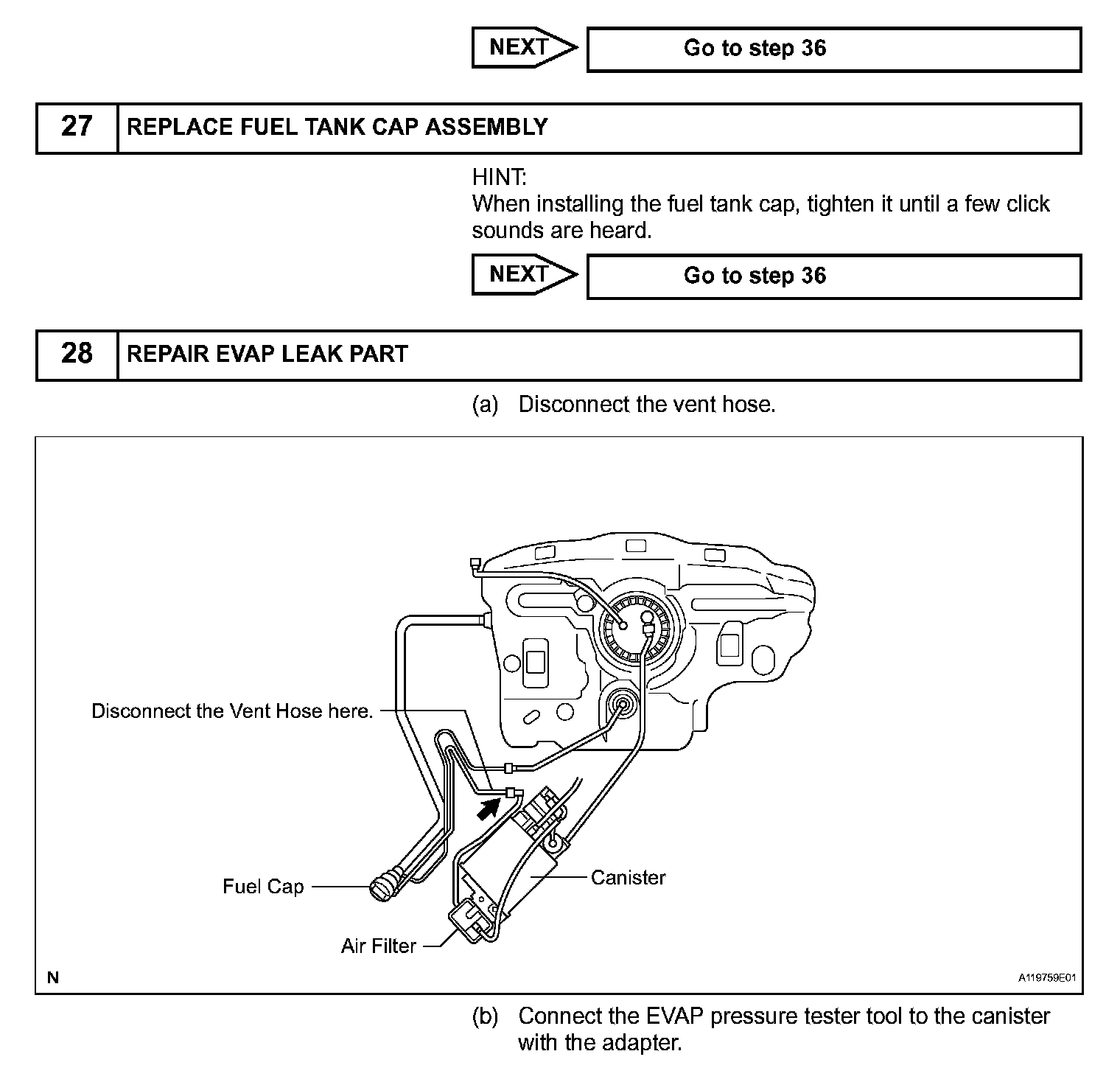 NEXT

Go to step 36

| 27 | REPLACE FUEL TANK CAP ASSEMBLY |
|---|---|

HINT:
When installing the fuel tank cap, tighten it until a few click sounds are heard.

NEXT

Go to step 36

| 28 | REPAIR EVAP LEAK PART |
|---|---|

(a) Disconnect the vent hose.

Disconnect the Vent Hose here.

Fuel Cap

Canister

Air Filter

N

A119759E01

(b) Connect the EVAP pressure tester tool to the canister with the adapter.