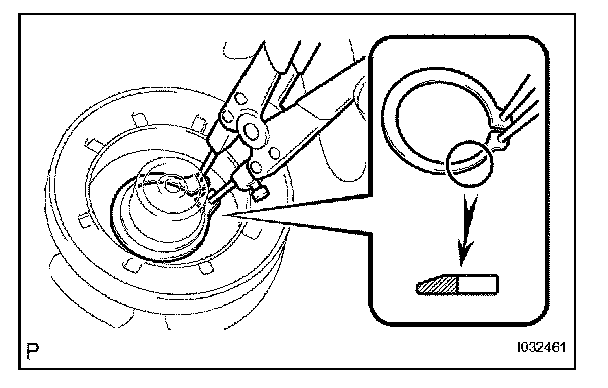 P

I032461