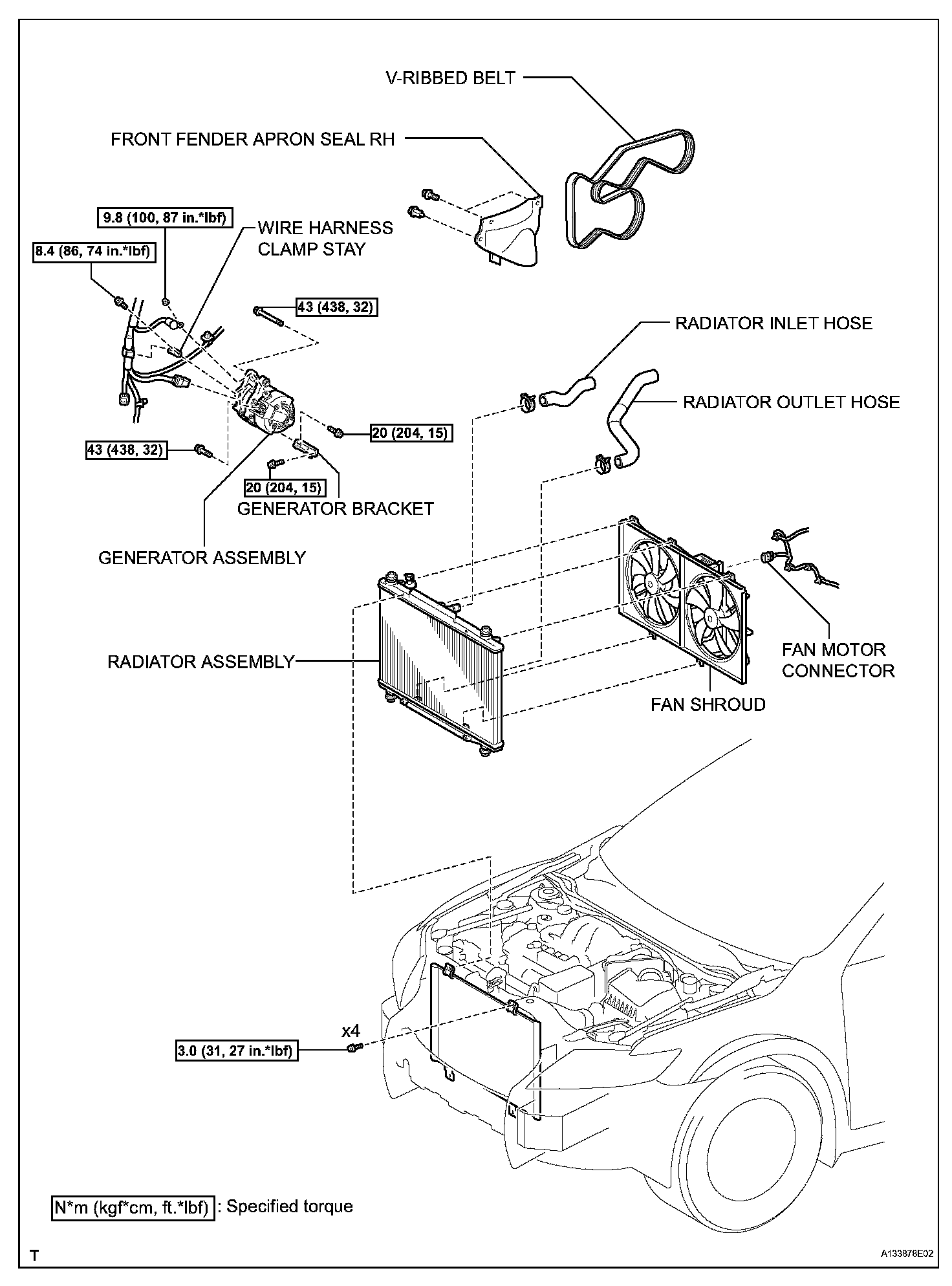 V-RIBBED BELT

FRONT FENDER APRON SEAL RH

9.8 (100, 87 in.*lbf)

WIRE HARNESS CLAMP STAY

8.4 (86, 74 in.*lbf)

43 (438, 32)

RADIATOR INLET HOSE

RADIATOR OUTLET HOSE

20 (204, 15)

43 (438, 32)

20 (204, 15)

GENERATOR BRACKET

GENERATOR ASSEMBLY

RADIATOR ASSEMBLY

FAN MOTOR CONNECTOR

FAN SHROUD

x4

3.0 (31, 27 in.*lbf)

N*m (kgf*cm, ft.*lbf) : Specified torque

T

A133878E02