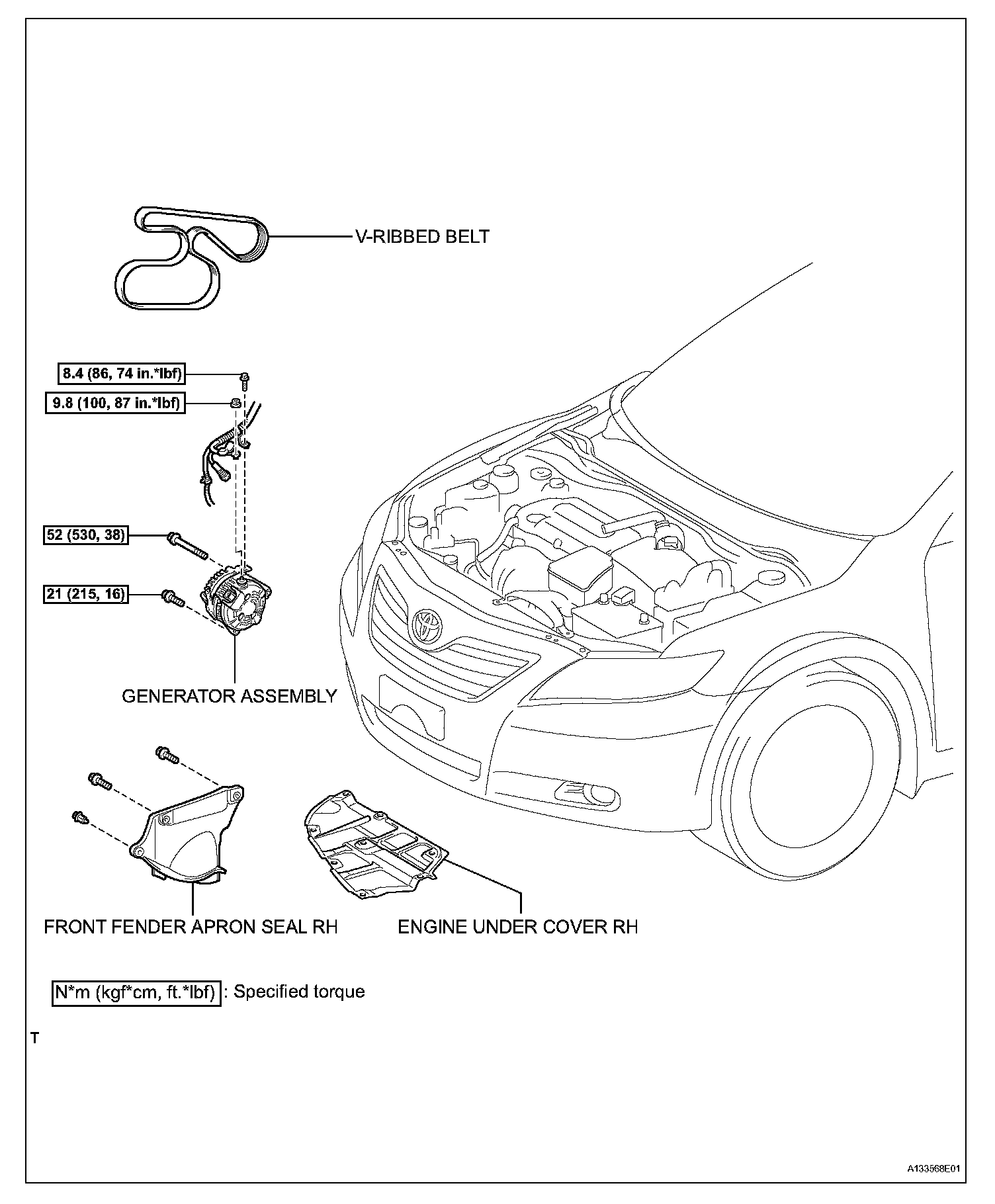 V-RIBBED BELT

8.4 (86, 74 in.*lbf)

9.8 (100, 87 in.*lbf)

52 (530, 38)

21 (215, 16)

GENERATOR ASSEMBLY

FRONT FENDER APRON SEAL RH

ENGINE UNDER COVER RH

N*m (kgf*cm, ft.*lbf) : Specified torque

T

A133568E01