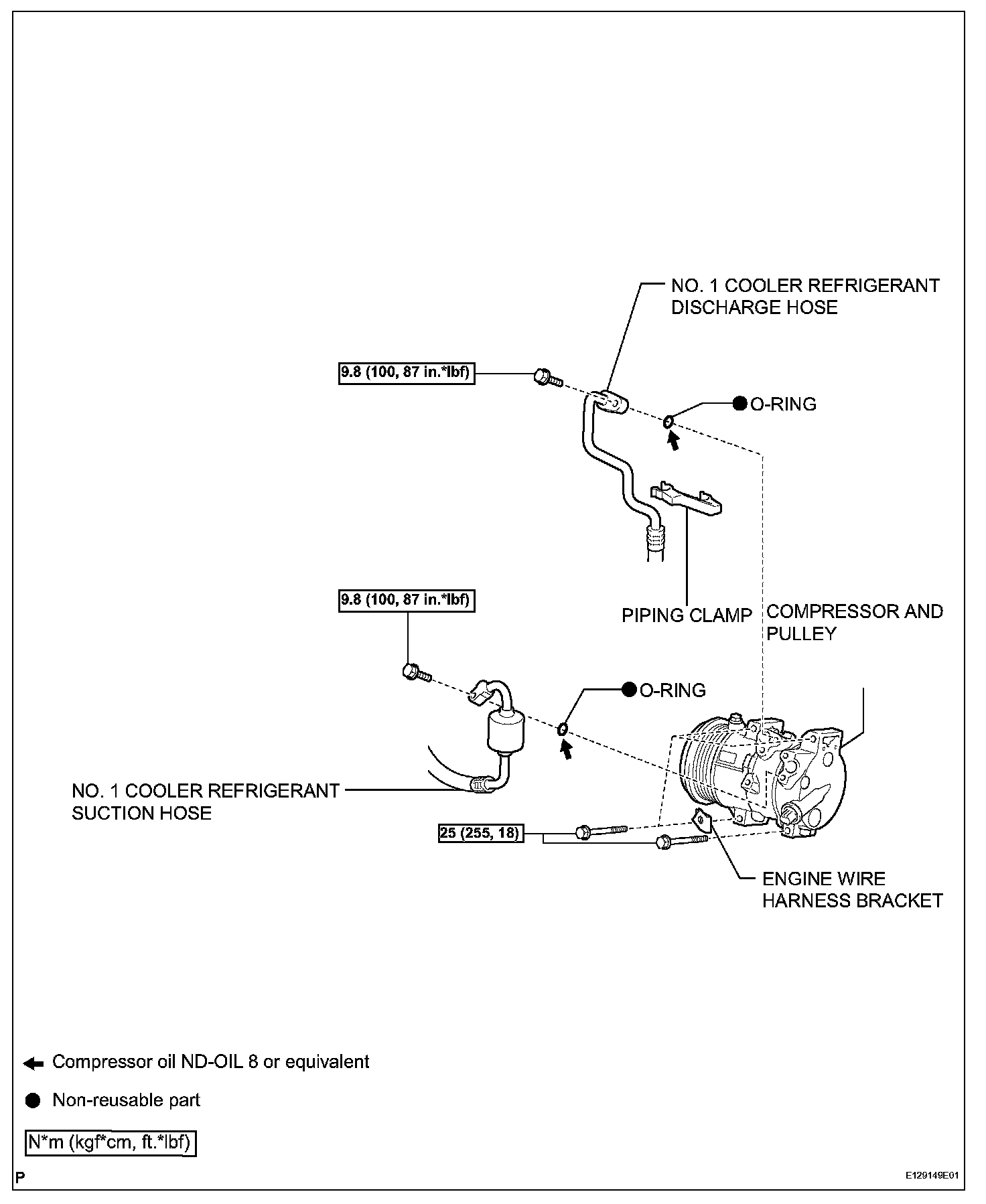 NO. 1 COOLER REFRIGERANT DISCHARGE HOSE

9.8 (100, 87 in.*lbf)

O-RING

PIPING CLAMP

COMPRESSOR AND PULLEY

9.8 (100, 87 in.*lbf)

O-RING

NO. 1 COOLER REFRIGERANT SUCTION HOSE

25 (255, 18)

ENGINE WIRE HARNESS BRACKET

Compressor oil ND-OIL 8 or equivalent

Non-reusable part

N*m (kgf*cm, ft.*lbf)

P

E129149E01