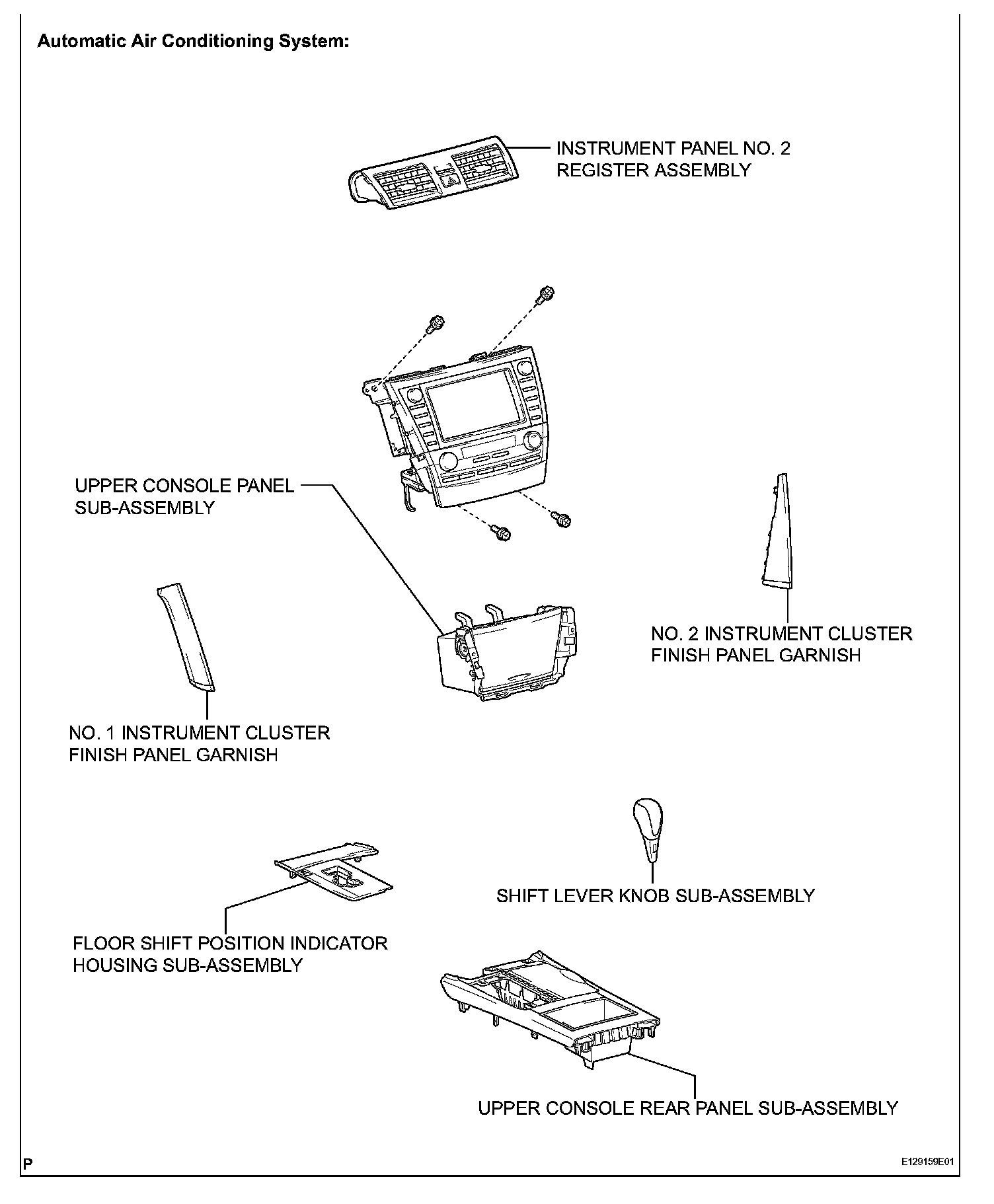 Automatic Air Conditioning System:

INSTRUMENT PANEL NO. 2 REGISTER ASSEMBLY

UPPER CONSOLE PANEL SUB-ASSEMBLY

NO. 2 INSTRUMENT CLUSTER FINISH PANEL GARNISH

NO. 1 INSTRUMENT CLUSTER FINISH PANEL GARNISH

SHIFT LEVER KNOB SUB-ASSEMBLY

FLOOR SHIFT POSITION INDICATOR HOUSING SUB-ASSEMBLY

UPPER CONSOLE REAR PANEL SUB-ASSEMBLY

P

E129159E01