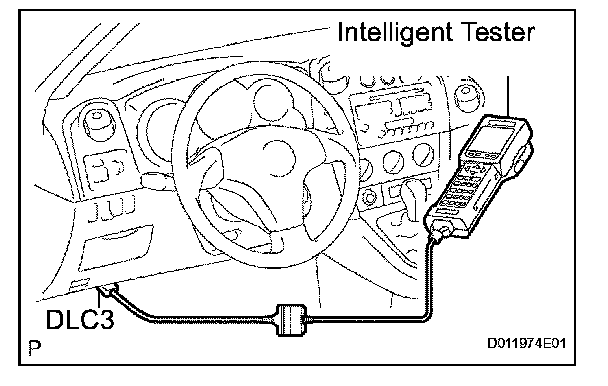 Intelligent Tester

DLC3

P

D011974E01