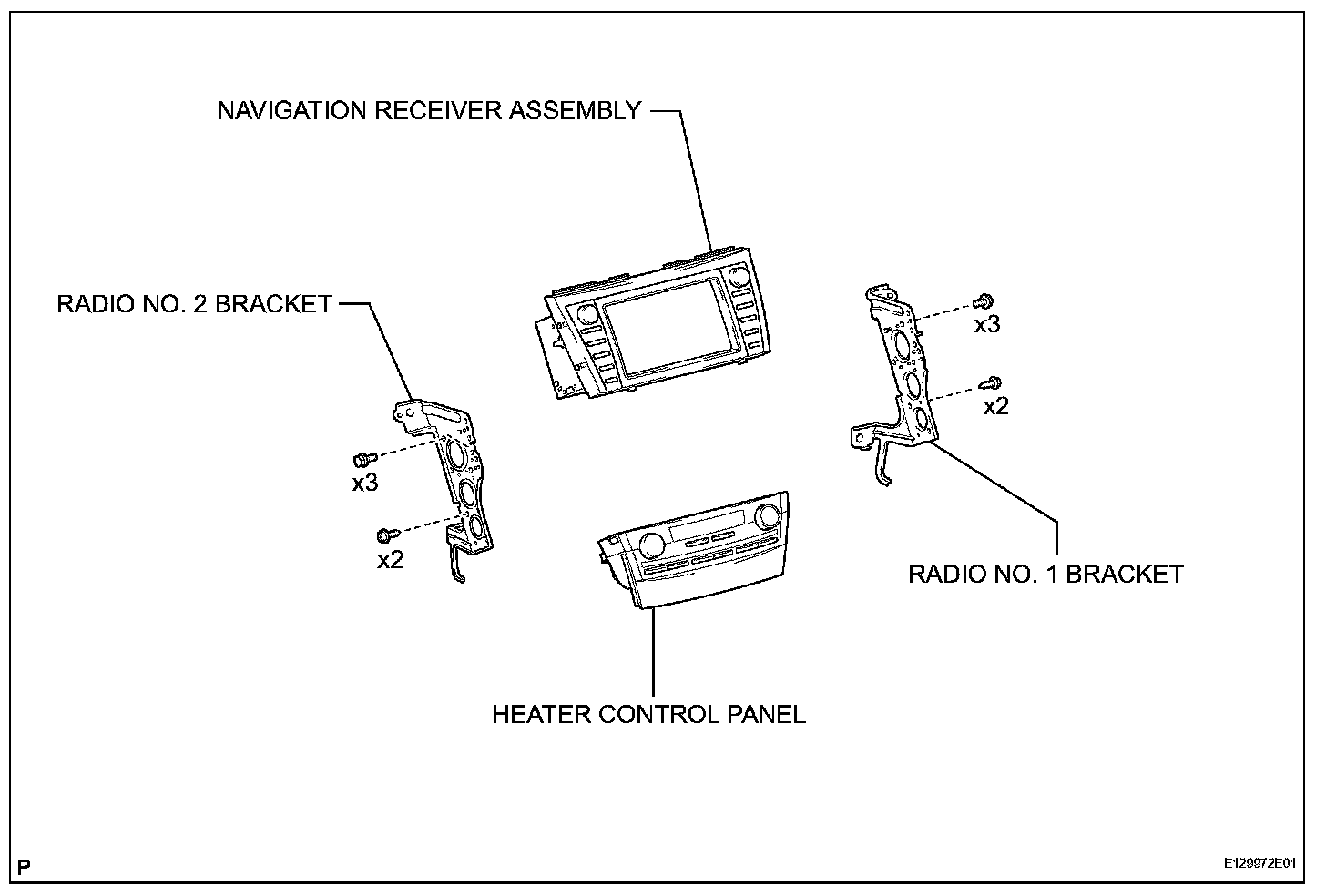 NAVIGATION RECEIVER ASSEMBLY

RADIO NO. 2 BRACKET

x3

x2

x3

x2

RADIO NO. 1 BRACKET

HEATER CONTROL PANEL

P

E129972E01