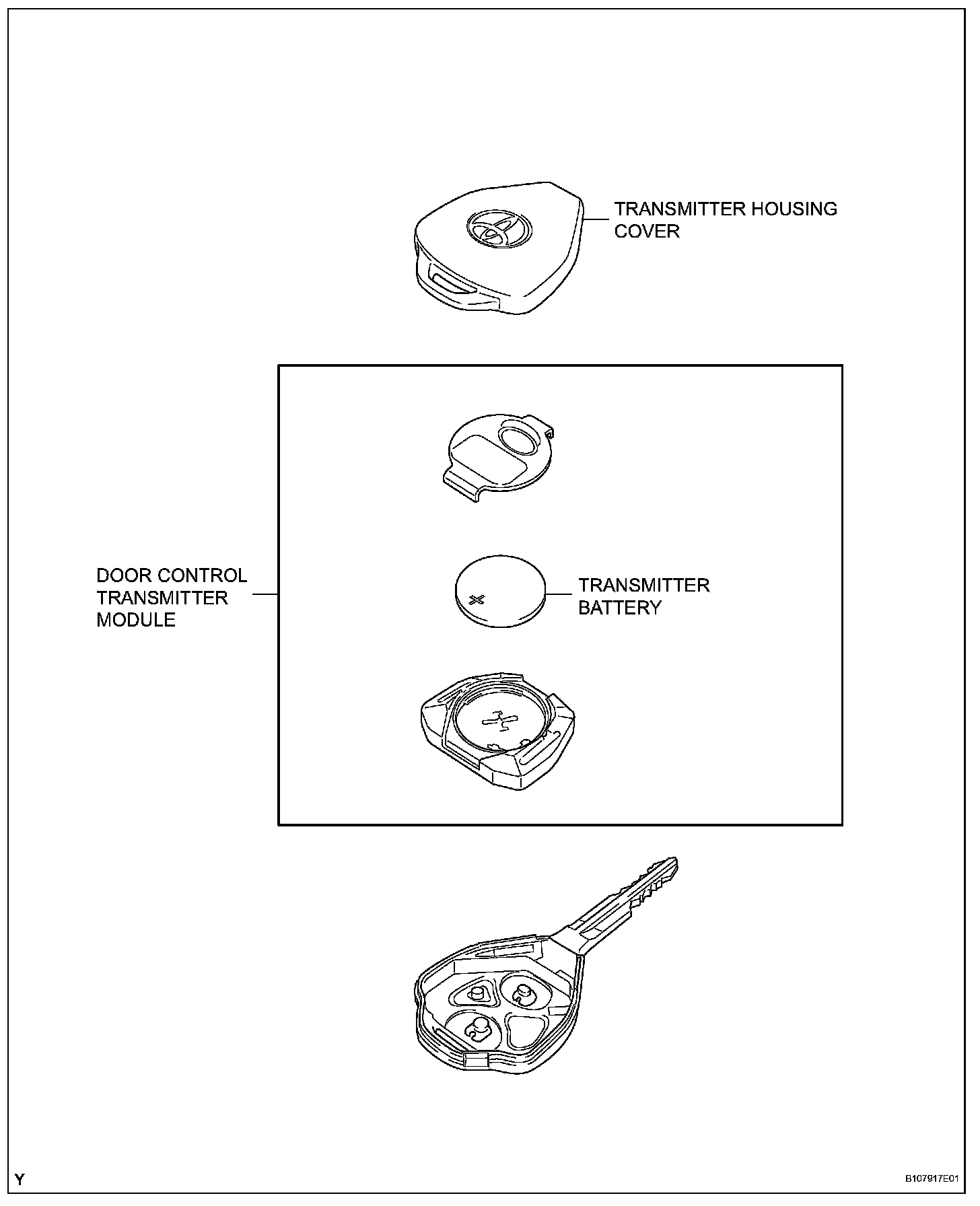 TRANSMITTER HOUSING COVER

DOOR CONTROL TRANSMITTER MODULE

TRANSMITTER BATTERY

Y

B107917E01