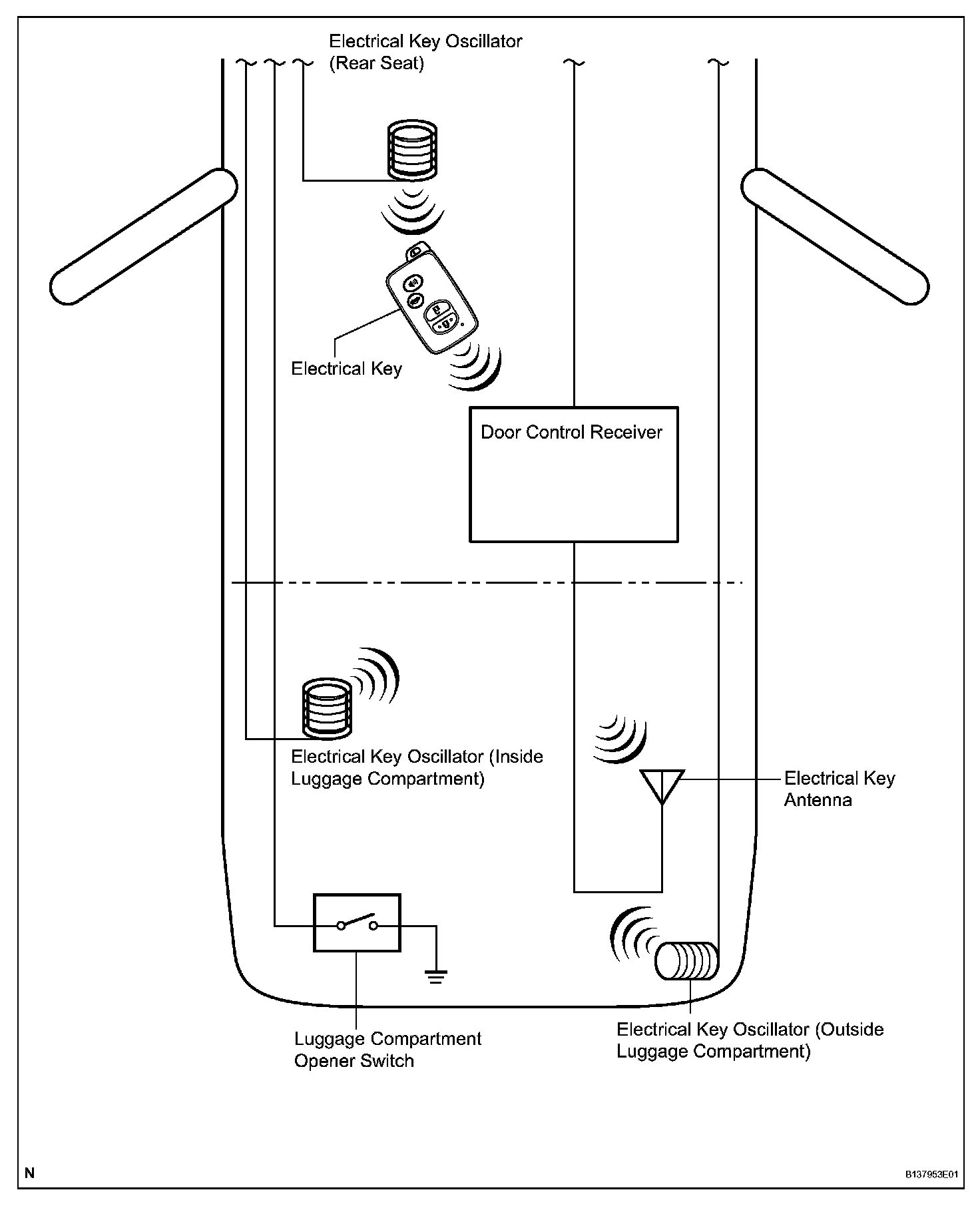 Electrical Key Oscillator (Rear Seat)

Electrical Key

Door Control Receiver

Electrical Key Oscillator (Inside Luggage Compartment)

Electrical Key Antenna

Luggage Compartment Opener Switch

Electrical Key Oscillator (Outside Luggage Compartment)

N

B137953E01