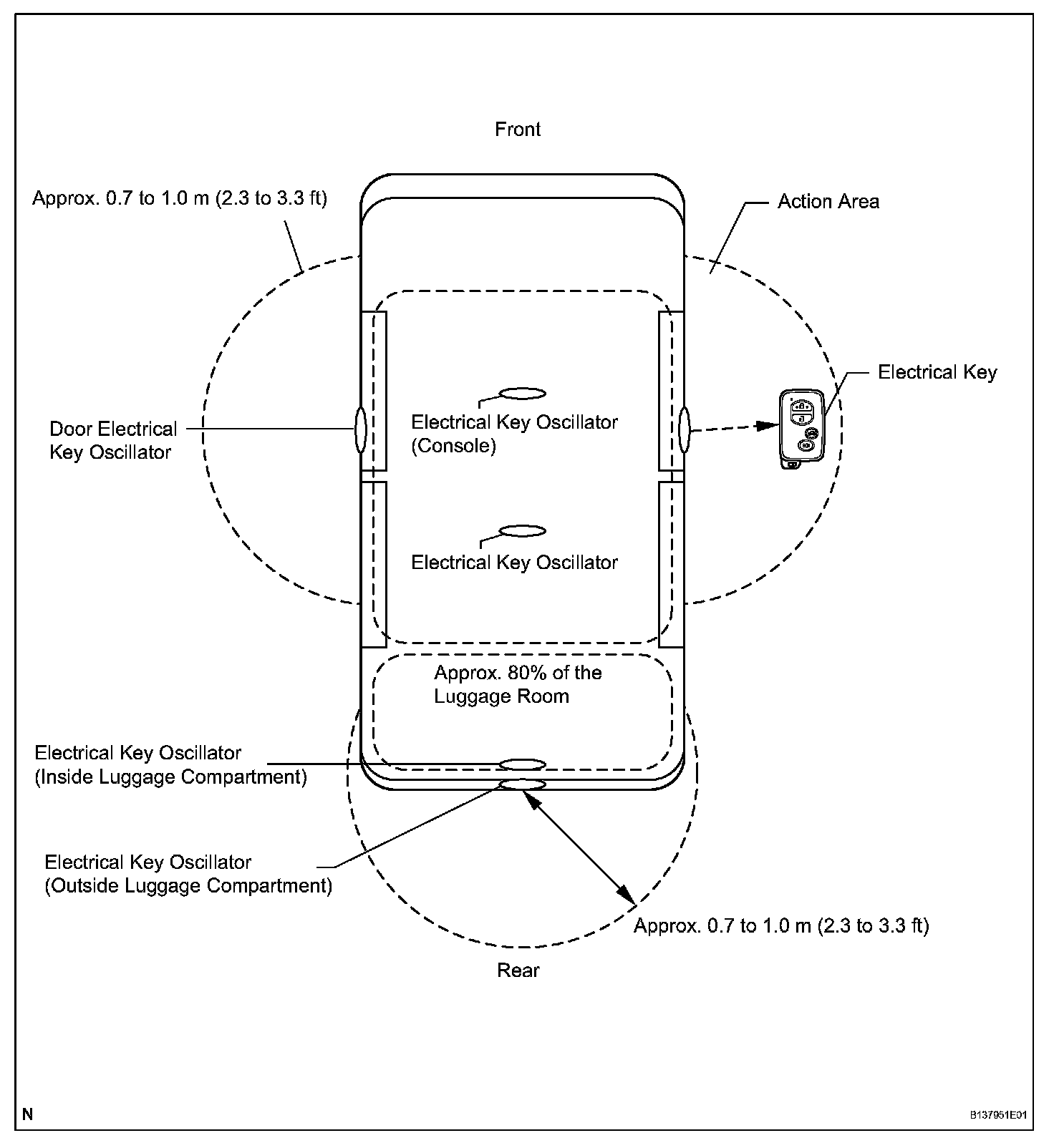 Front

Approx. 0.7 to 1.0 m (2.3 to 3.3 ft)

Action Area

Electrical Key

Door Electrical Key Oscillator

Electrical Key Oscillator (Console)

Electrical Key Oscillator

Approx. 80% of the Luggage Room

Electrical Key Oscillator (Inside Luggage Compartment)

Electrical Key Oscillator (Outside Luggage Compartment)

Approx. 0.7 to 1.0 m (2.3 to 3.3 ft)

Rear

N

B137951E01