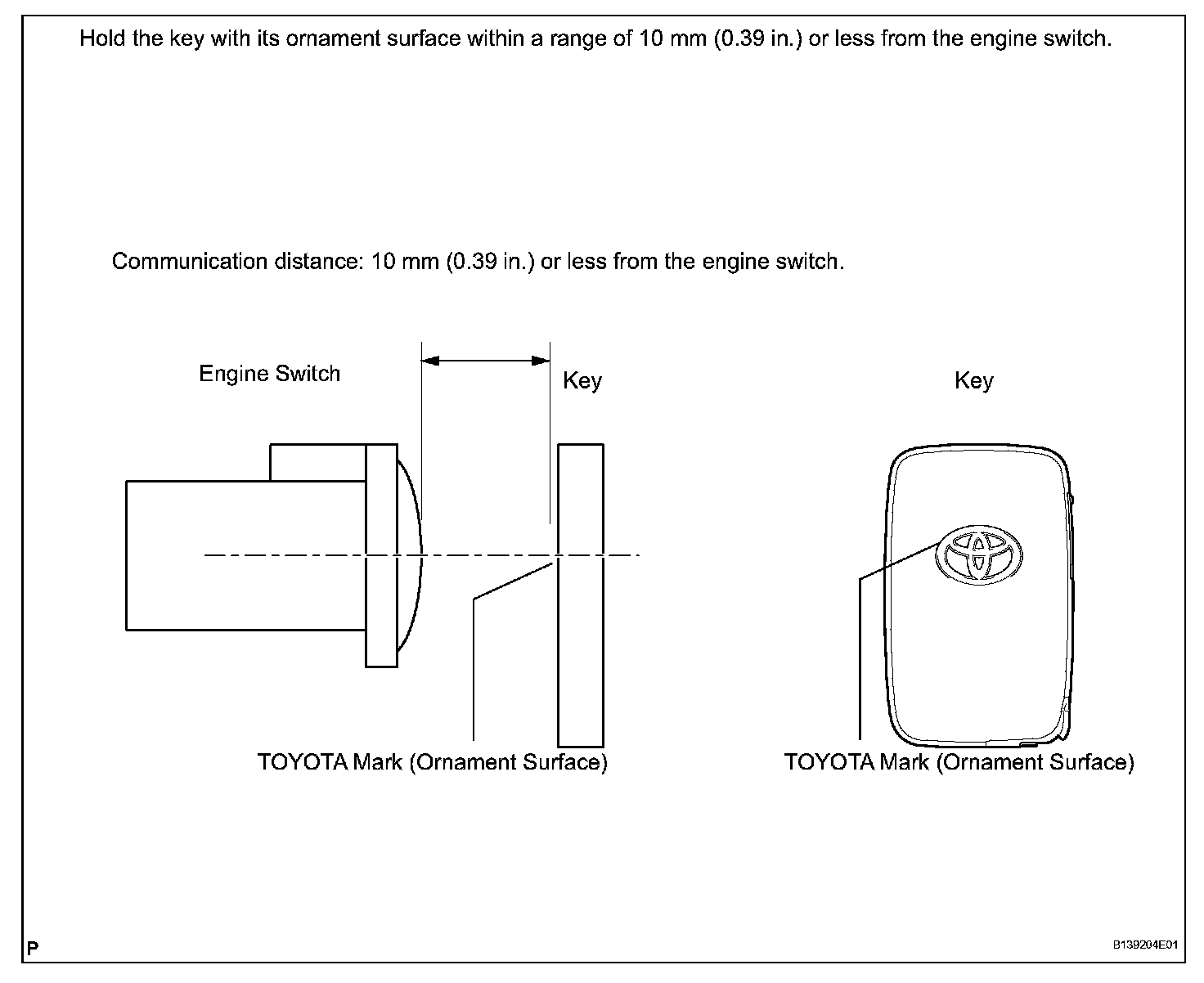 Hold the key with its ornament surface within a range of 10 mm (0.39 in.) or less from the engine switch.

Communication distance: 10 mm (0.39 in.) or less from the engine switch.

Engine Switch

Key

Key

TOYOTA Mark (Ornament Surface)

TOYOTA Mark (Ornament Surface)

P

B139204E01