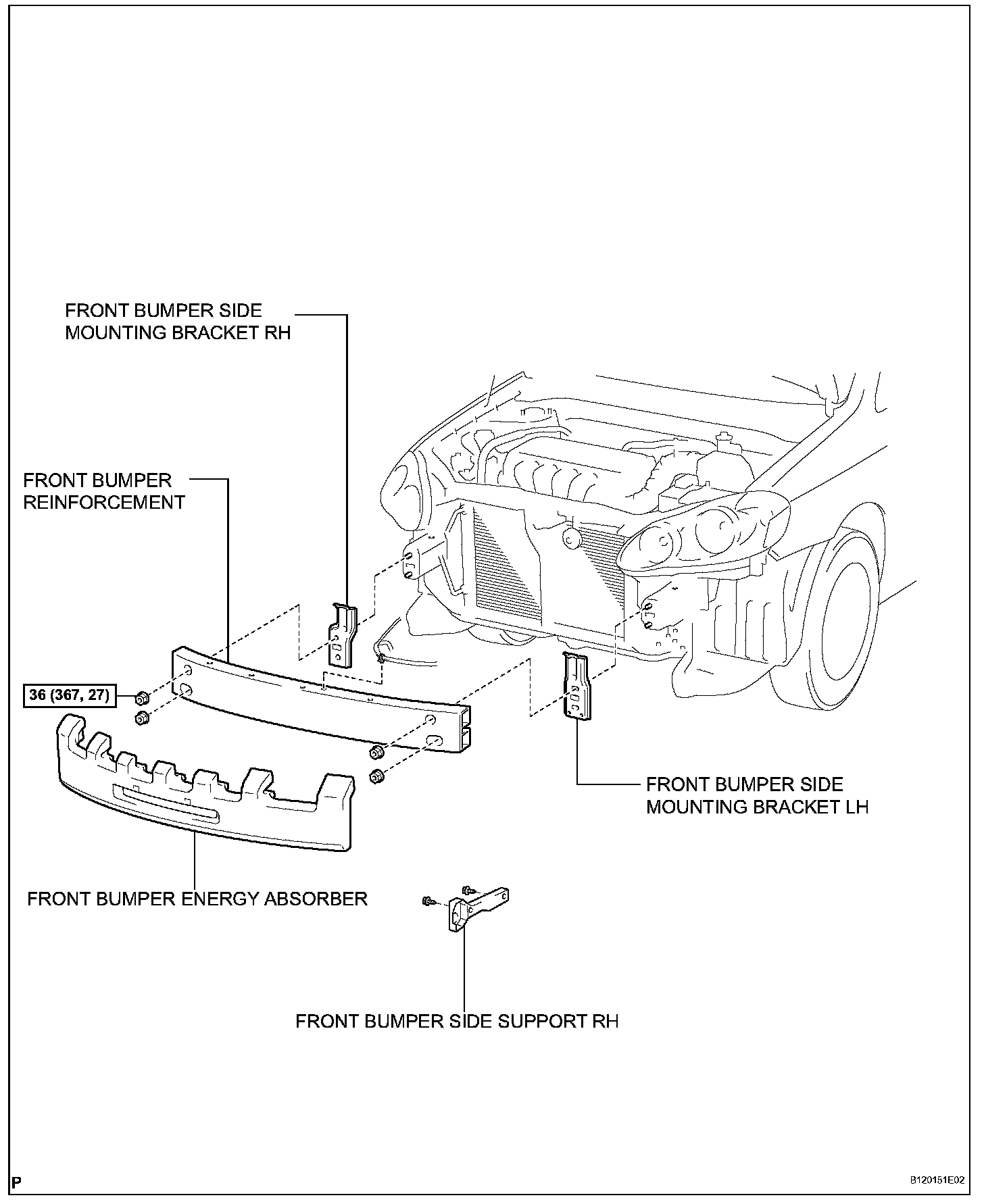 FRONT BUMPER SIDE MOUNTING BRACKET RH

FRONT BUMPER REINFORCEMENT

36 (367, 27)

FRONT BUMPER SIDE MOUNTING BRACKET LH

FRONT BUMPER ENERGY ABSORBER

FRONT BUMPER SIDE SUPPORT RH

P

B120151E02