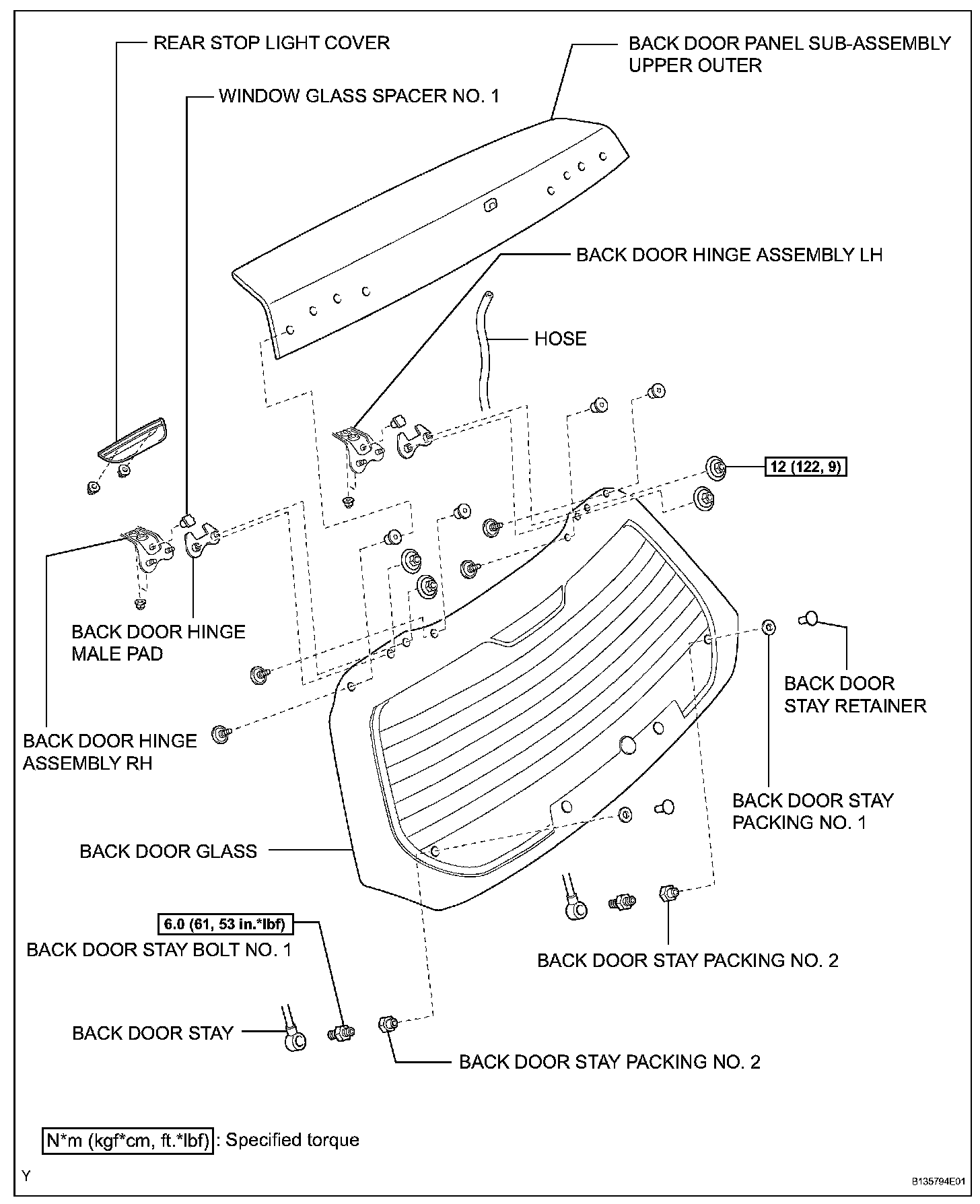 REAR STOP LIGHT COVER

BACK DOOR PANEL SUB-ASSEMBLY UPPER OUTER

WINDOW GLASS SPACER NO. 1

BACK DOOR HINGE ASSEMBLY LH

HOSE

12 (122, 9)

BACK DOOR HINGE MALE PAD

BACK DOOR STAY RETAINER

BACK DOOR HINGE ASSEMBLY RH

BACK DOOR STAY PACKING NO. 1

BACK DOOR GLASS

6.0 (61, 53 in.*lbf)

BACK DOOR STAY BOLT NO. 1

BACK DOOR STAY PACKING NO. 2

BACK DOOR STAY

BACK DOOR STAY PACKING NO. 2

N*m (kgf*cm, ft.*lbf) : Specified torque

Y

B135794E01