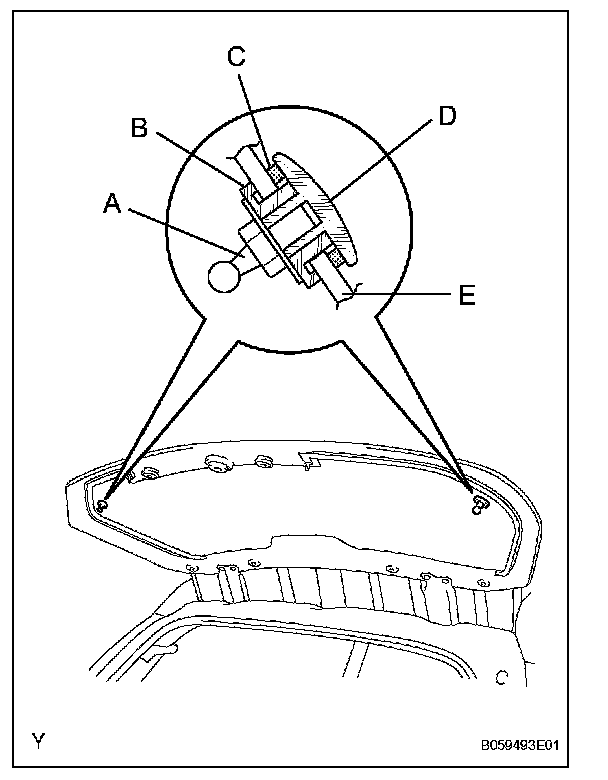 C
B
D
A
E
Y
B059493E01