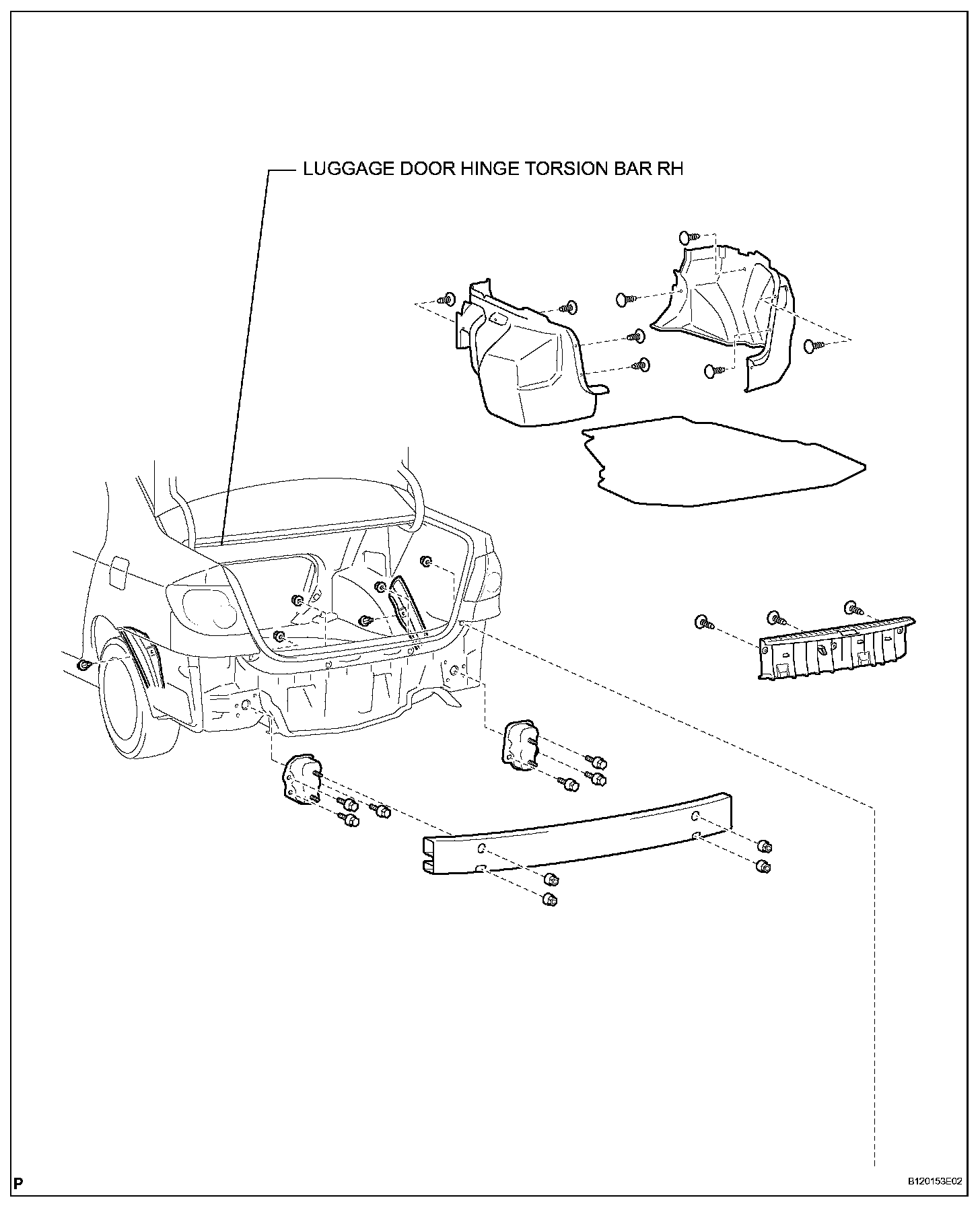 LUGGAGE DOOR HINGE TORSION BAR RH

P

B120153E02