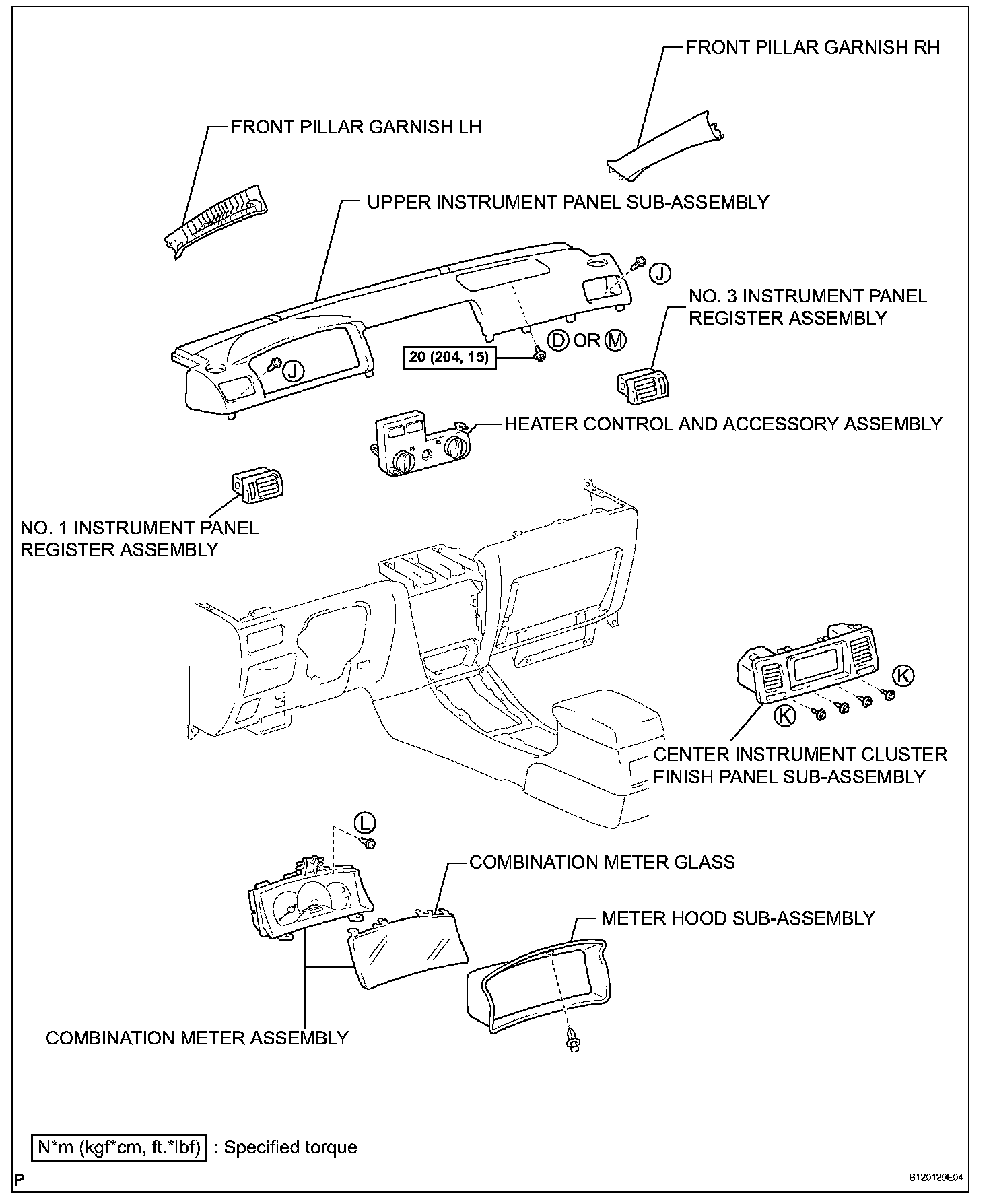 FRONT PILLAR GARNISH RH

FRONT PILLAR GARNISH LH

UPPER INSTRUMENT PANEL SUB-ASSEMBLY

J

NO. 3 INSTRUMENT PANEL REGISTER ASSEMBLY

20 (204, 15)

D OR M

J

HEATER CONTROL AND ACCESSORY ASSEMBLY

NO. 1 INSTRUMENT PANEL REGISTER ASSEMBLY

K

K

CENTER INSTRUMENT CLUSTER FINISH PANEL SUB-ASSEMBLY

L

COMBINATION METER GLASS

METER HOOD SUB-ASSEMBLY

COMBINATION METER ASSEMBLY

N*m (kgf*cm, ft.*lbf) : Specified torque

P

B120129E04