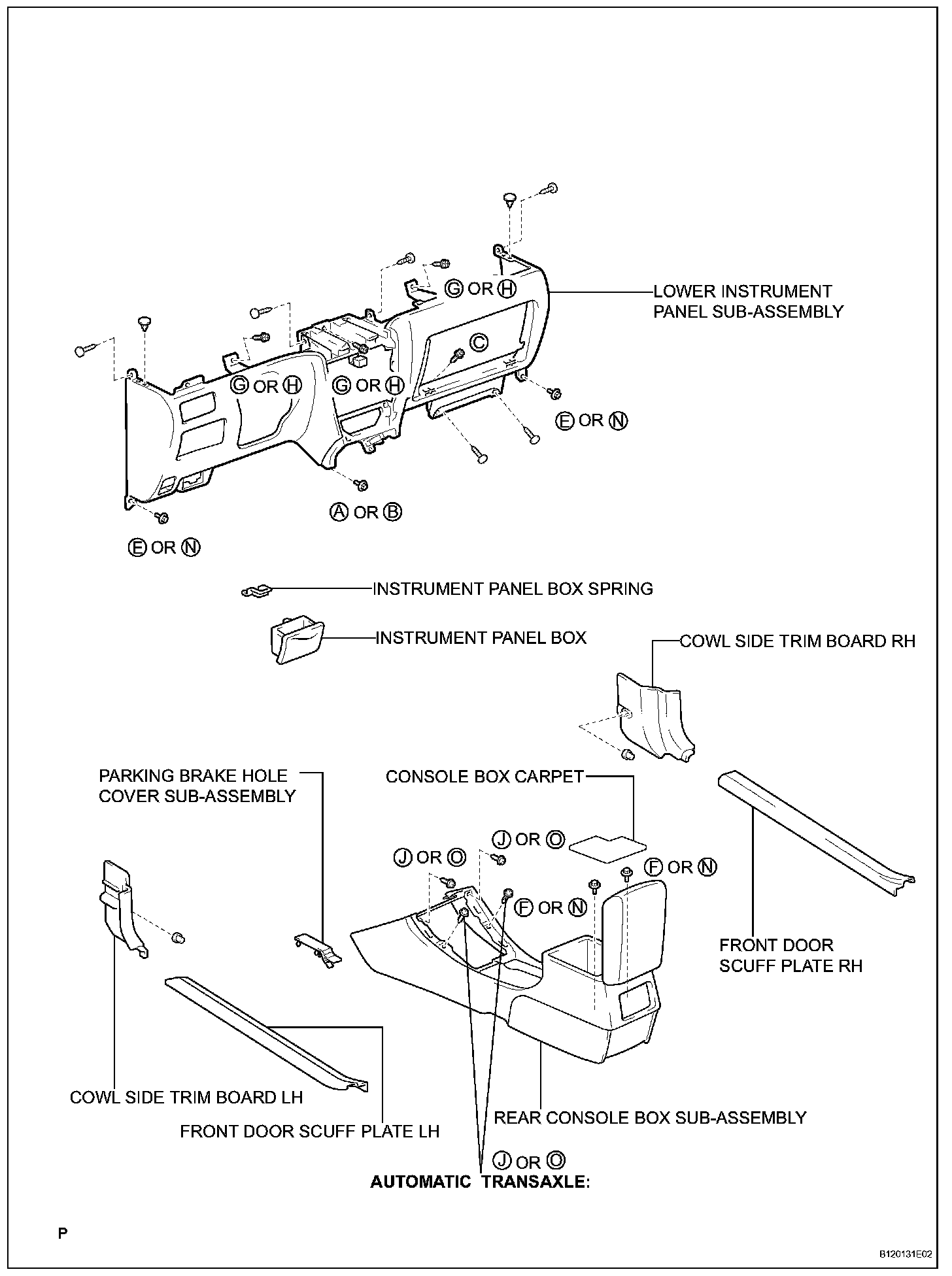 Ⓖ OR Ⓗ

LOWER INSTRUMENT PANEL SUB-ASSEMBLY

Ⓒ

Ⓖ OR Ⓗ

Ⓖ OR Ⓗ

Ⓔ OR Ⓝ

Ⓐ OR Ⓑ

Ⓔ OR Ⓝ

INSTRUMENT PANEL BOX SPRING

INSTRUMENT PANEL BOX

COWL SIDE TRIM BOARD RH

PARKING BRAKE HOLE COVER SUB-ASSEMBLY

CONSOLE BOX CARPET

Ⓙ OR Ⓞ

Ⓙ OR Ⓞ

Ⓕ OR Ⓝ

Ⓕ OR Ⓝ

FRONT DOOR SCUFF PLATE RH

COWL SIDE TRIM BOARD LH

FRONT DOOR SCUFF PLATE LH

REAR CONSOLE BOX SUB-ASSEMBLY

Ⓙ OR Ⓞ

AUTOMATIC TRANSAXLE:

P

B120131E02