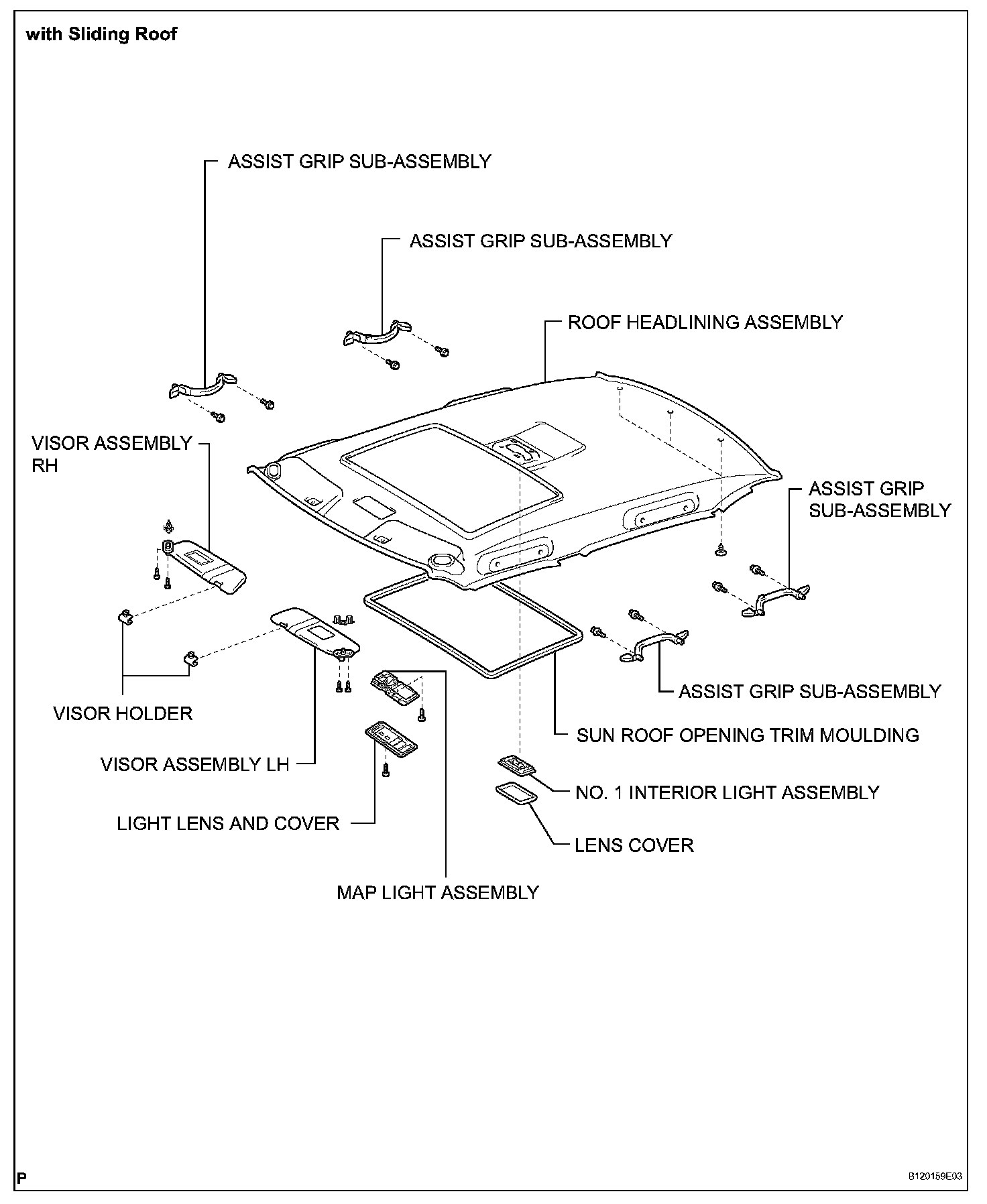 with Sliding Roof

ASSIST GRIP SUB-ASSEMBLY

ASSIST GRIP SUB-ASSEMBLY

ROOF HEADLINING ASSEMBLY

VISOR ASSEMBLY RH

ASSIST GRIP SUB-ASSEMBLY

VISOR HOLDER

ASSIST GRIP SUB-ASSEMBLY

SUN ROOF OPENING TRIM MOULDING

VISOR ASSEMBLY LH

NO. 1 INTERIOR LIGHT ASSEMBLY

LIGHT LENS AND COVER

LENS COVER

MAP LIGHT ASSEMBLY

P

B120159E03