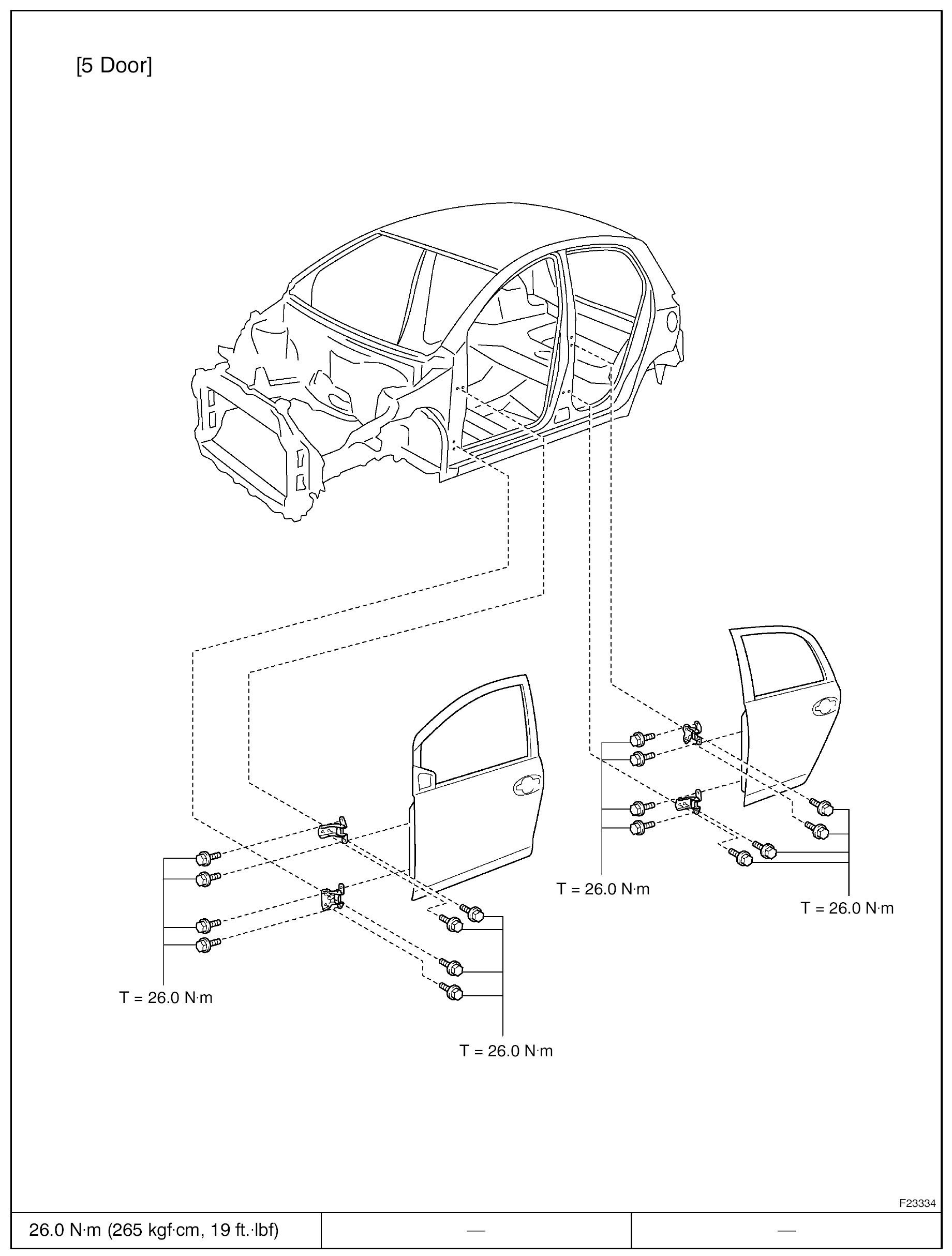 [5 Door]

T = 26.0 N·m

T = 26.0 N·m

T = 26.0 N·m

T = 26.0 N·m

F23334

| 26.0 N·m (265 kgf·cm, 19 ft.·lbf) | — | — |
|---|---|---|