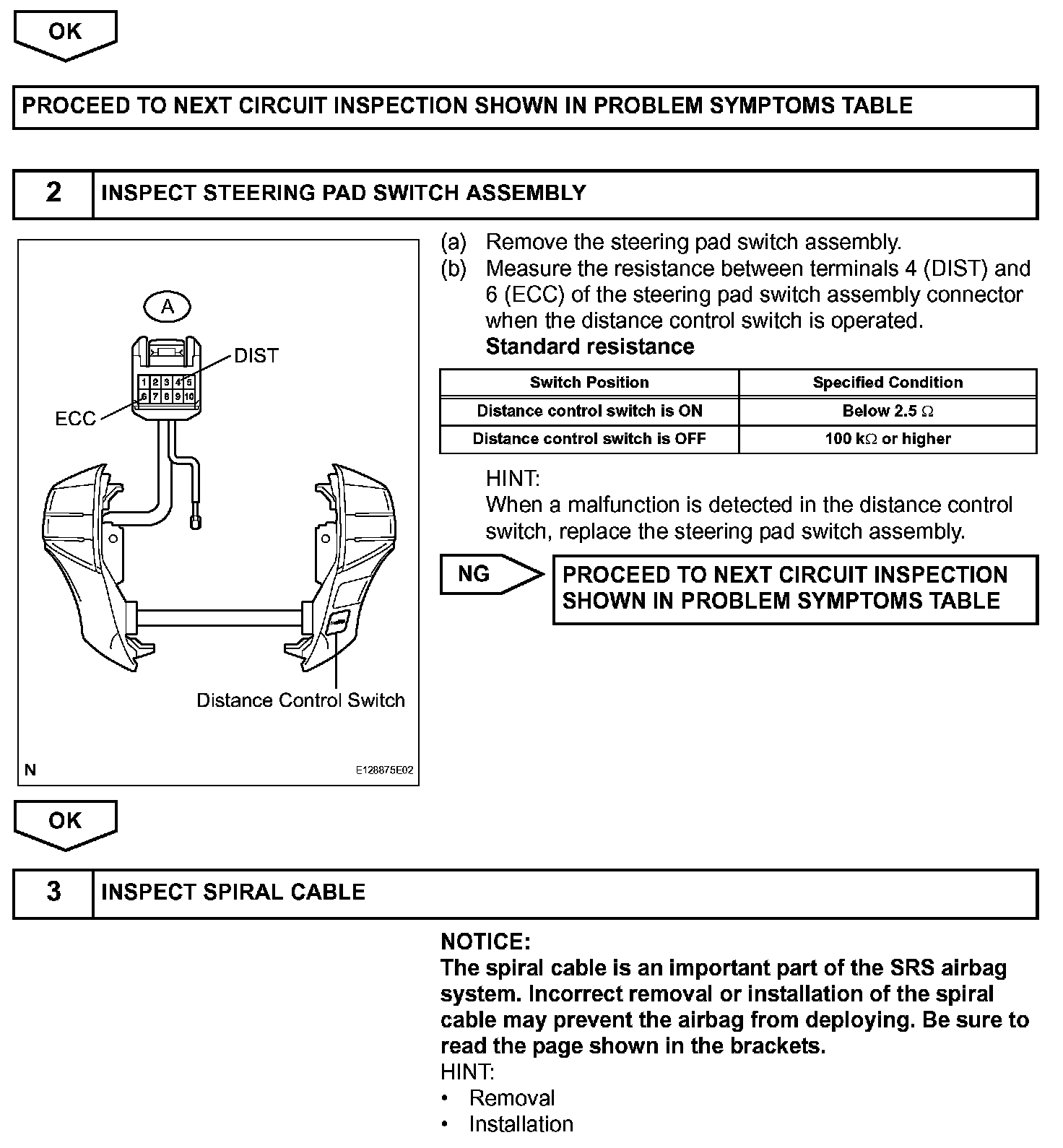 OK

PROCEED TO NEXT CIRCUIT INSPECTION SHOWN IN PROBLEM SYMPTOMS TABLE

2 INSPECT STEERING PAD SWITCH ASSEMBLY

A
DIST
1 2 3 4 5
6 7 8 9 10
ECC
Distance Control Switch
N
E128875E02

(a) Remove the steering pad switch assembly.
(b) Measure the resistance between terminals 4 (DIST) and 6 (ECC) of the steering pad switch assembly connector when the distance control switch is operated.
Standard resistance

| Switch Position | Specified Condition |
|---|---|
| Distance control switch is ON | Below 2.5 $\Omega$ |
| Distance control switch is OFF | 100 k$\Omega$ or higher |

HINT:
When a malfunction is detected in the distance control switch, replace the steering pad switch assembly.

NG

PROCEED TO NEXT CIRCUIT INSPECTION SHOWN IN PROBLEM SYMPTOMS TABLE

OK

3 INSPECT SPIRAL CABLE

NOTICE:
The spiral cable is an important part of the SRS airbag system. Incorrect removal or installation of the spiral cable may prevent the airbag from deploying. Be sure to read the page shown in the brackets.
HINT:
• Removal
• Installation