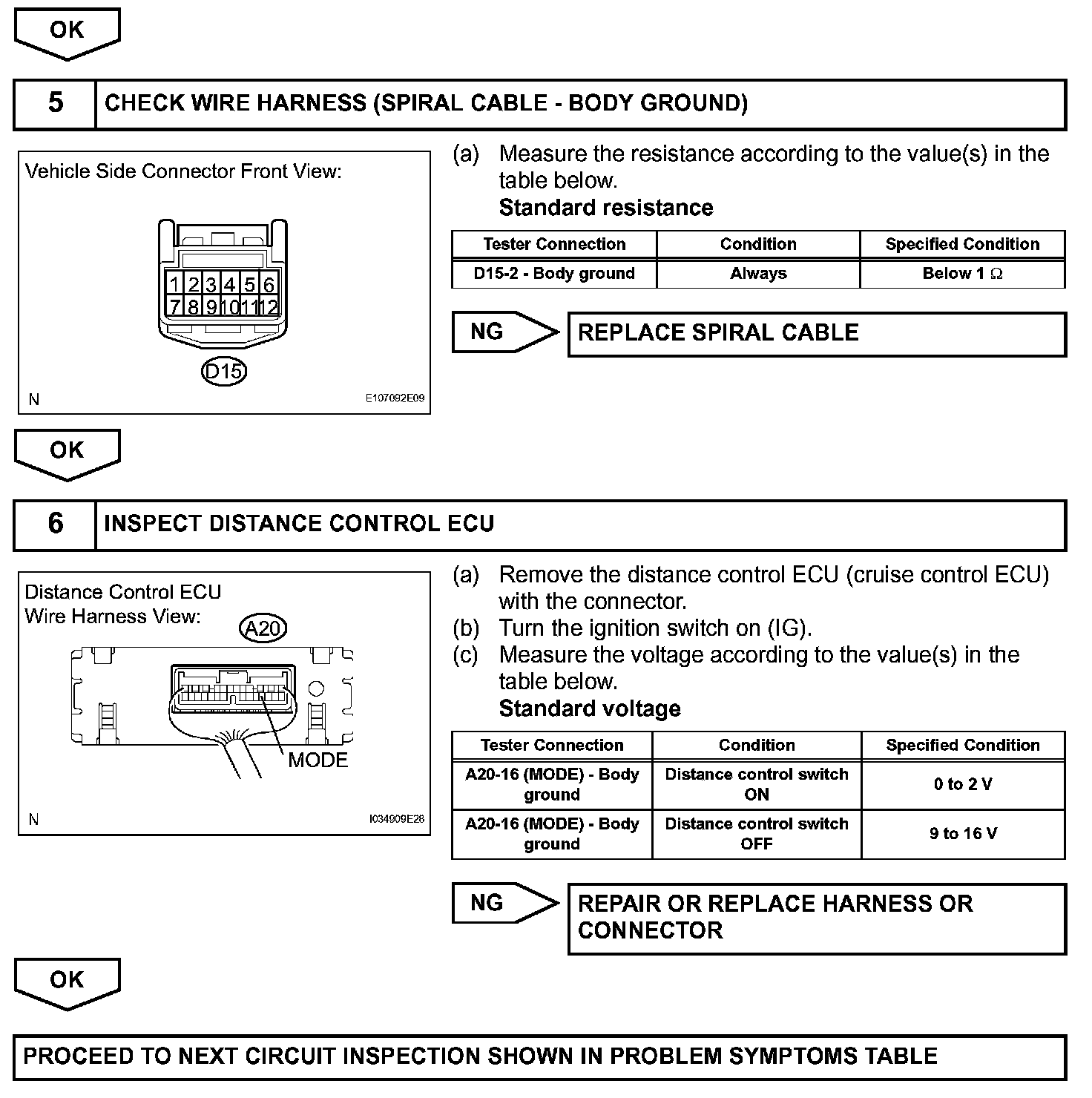 OK

5 CHECK WIRE HARNESS (SPIRAL CABLE - BODY GROUND)

Vehicle Side Connector Front View:

1 2 3 4 5 6
7 8 9 10 11 12

D15

N E107092E09

(a) Measure the resistance according to the value(s) in the table below.
Standard resistance

| Tester Connection | Condition | Specified Condition |
|---|---|---|
| D15-2 - Body ground | Always | Below 1 Ω |

NG REPLACE SPIRAL CABLE

OK

6 INSPECT DISTANCE CONTROL ECU

Distance Control ECU Wire Harness View:

A20

MODE

N I034909E28

(a) Remove the distance control ECU (cruise control ECU) with the connector.
(b) Turn the ignition switch on (IG).
(c) Measure the voltage according to the value(s) in the table below.
Standard voltage

| Tester Connection | Condition | Specified Condition |
|---|---|---|
| A20-16 (MODE) - Body ground | Distance control switch ON | 0 to 2 V |
| A20-16 (MODE) - Body ground | Distance control switch OFF | 9 to 16 V |

NG REPAIR OR REPLACE HARNESS OR CONNECTOR

OK

PROCEED TO NEXT CIRCUIT INSPECTION SHOWN IN PROBLEM SYMPTOMS TABLE