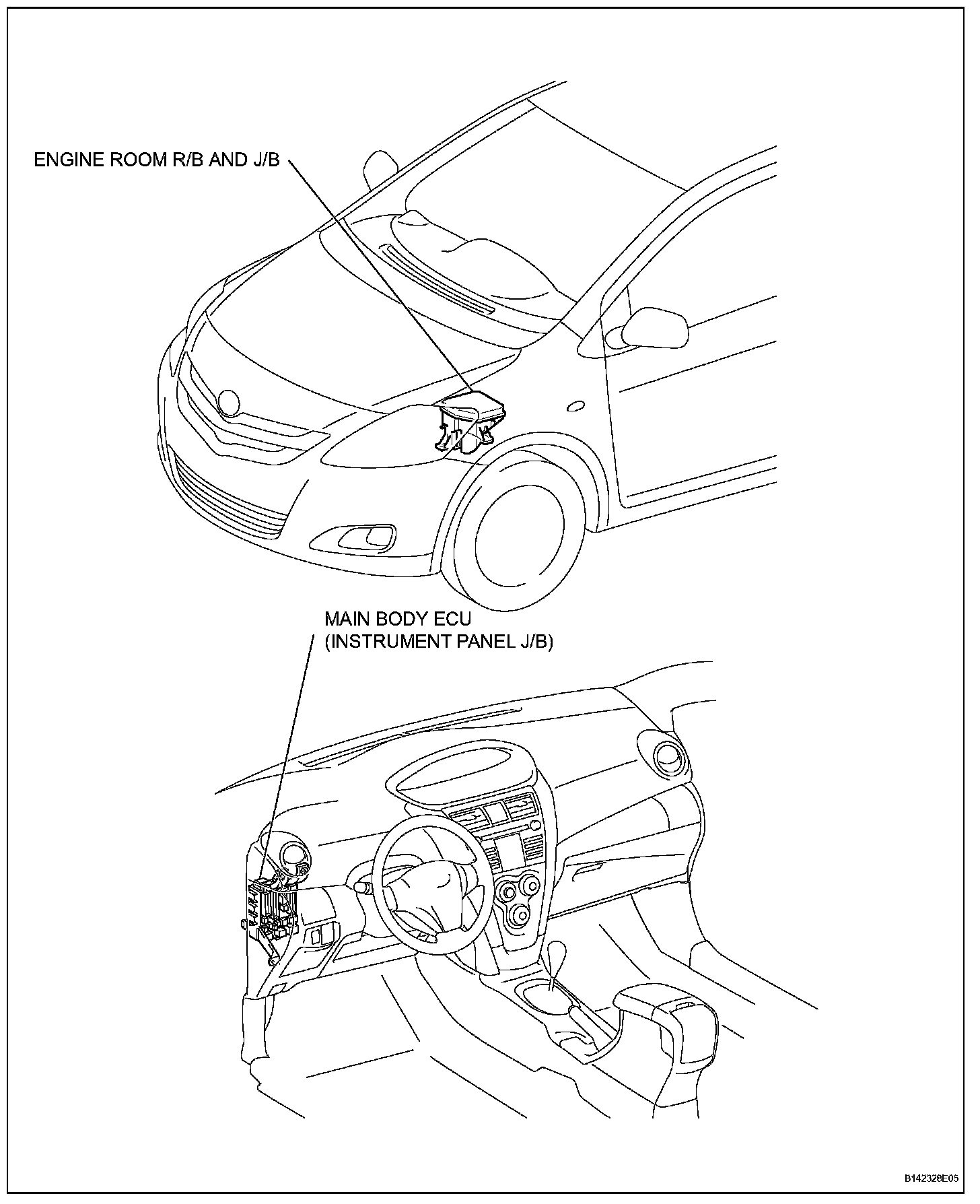 ENGINE ROOM R/B AND J/B

MAIN BODY ECU
(INSTRUMENT PANEL J/B)

B142328E05