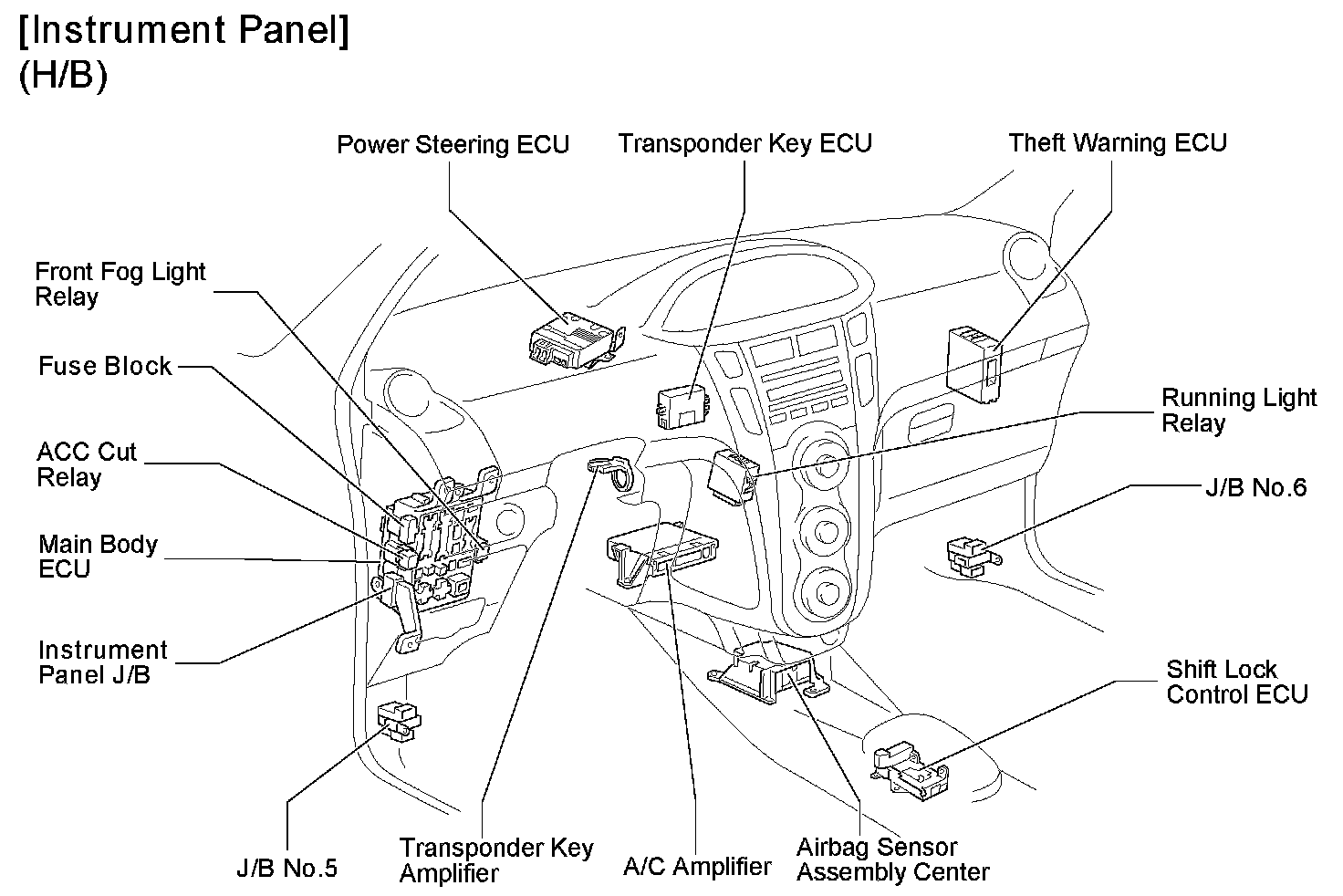 [Instrument Panel]
(H/B)

Power Steering ECU

Transponder Key ECU

Theft Warning ECU

Front Fog Light Relay

Fuse Block

ACC Cut Relay

Main Body ECU

Instrument Panel J/B

Running Light Relay

J/B No.6

Shift Lock Control ECU

J/B No.5

Transponder Key Amplifier

A/C Amplifier

Airbag Sensor Assembly Center