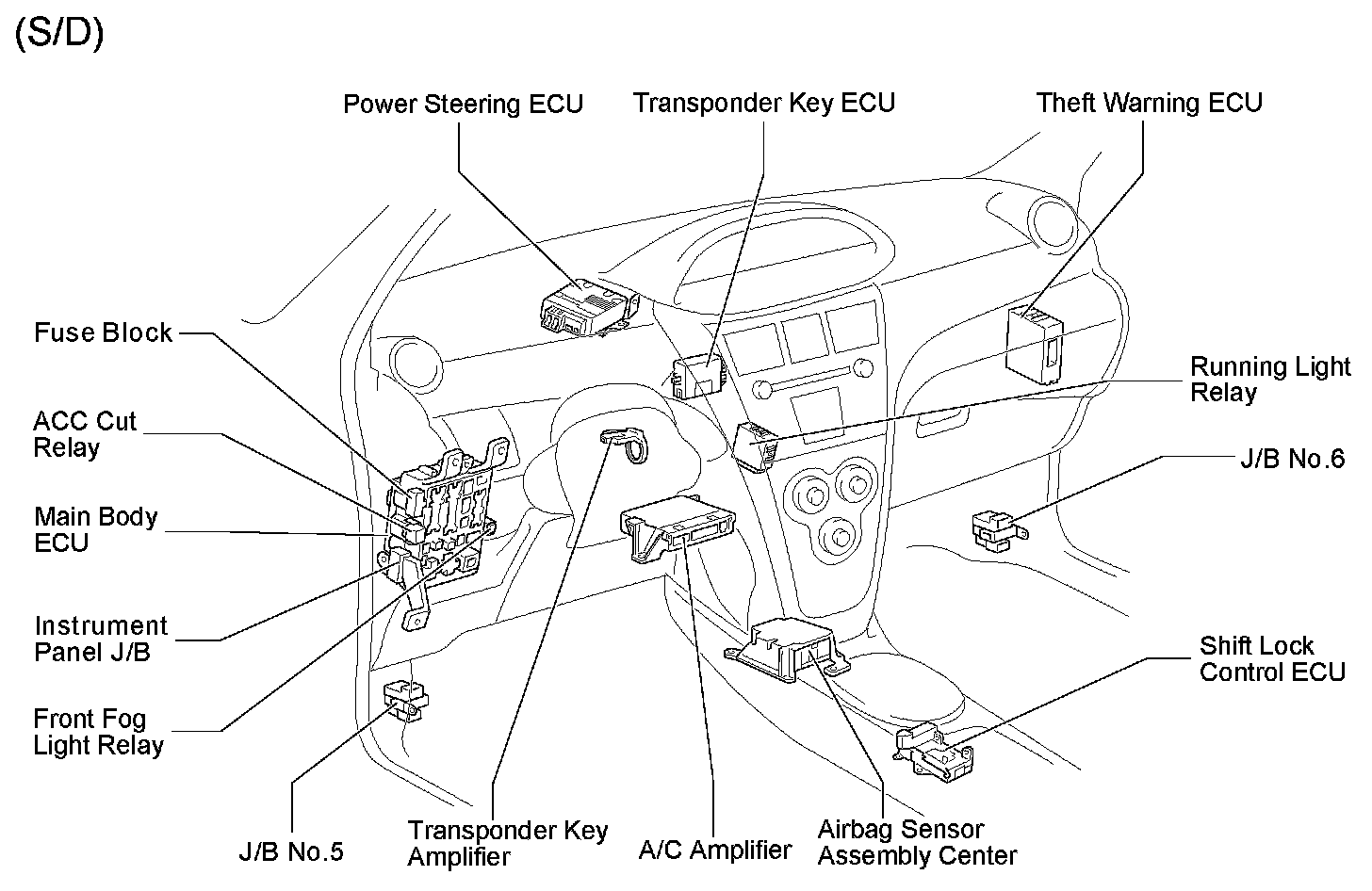 (S/D)

Power Steering ECU

Transponder Key ECU

Theft Warning ECU

Fuse Block

ACC Cut Relay

Main Body ECU

Instrument Panel J/B

Front Fog Light Relay

Running Light Relay

J/B No.6

Shift Lock Control ECU

J/B No.5

Transponder Key Amplifier

A/C Amplifier

Airbag Sensor Assembly Center