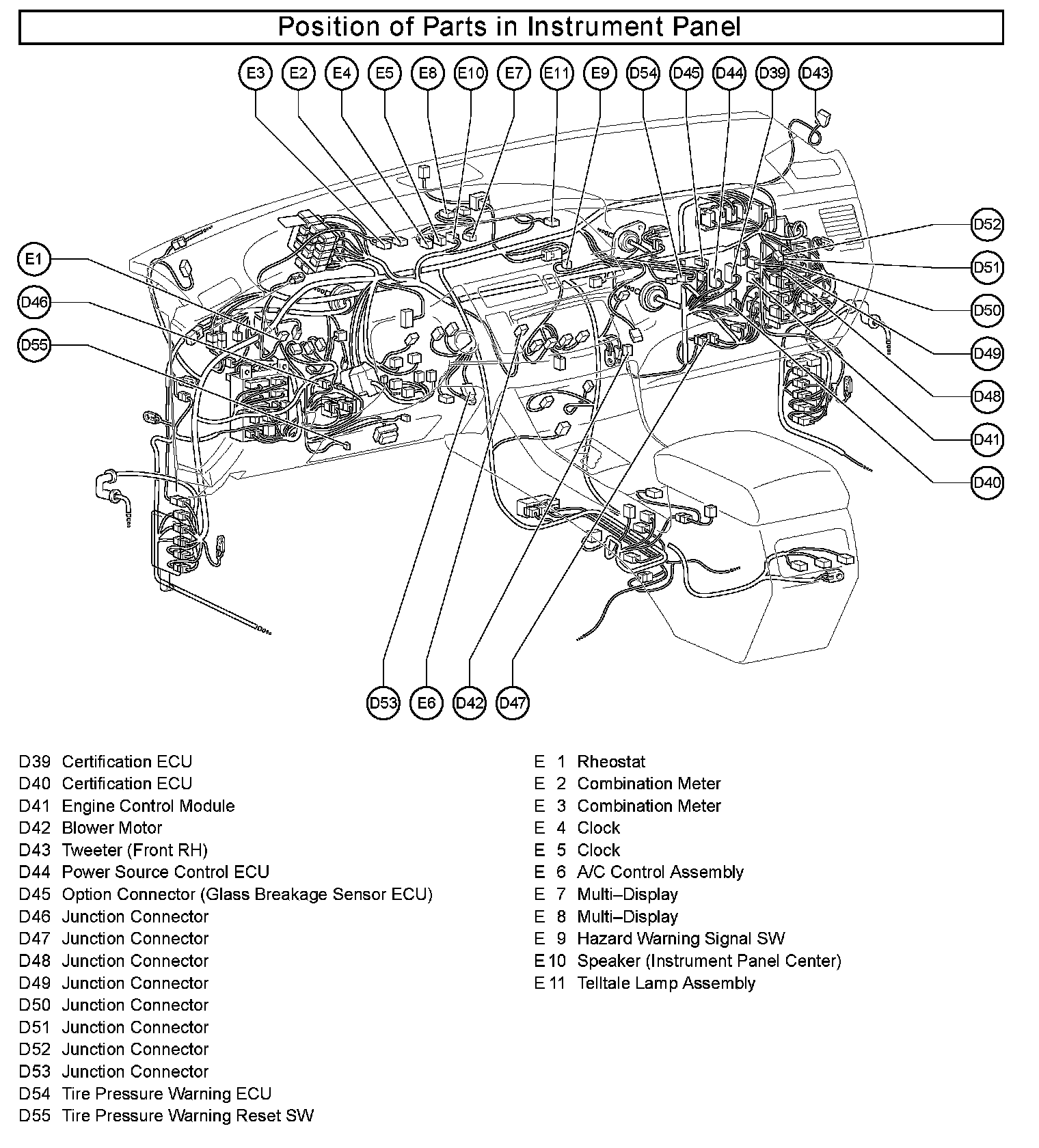 Position of Parts in Instrument Panel

E3 E2 E4 E5 E8 E10 E7 E11 E9 D54 D45 D44 D39 D43

E1
D46
D55

D52
D51
D50
D49
D48
D41
D40

D53 E6 D42 D47

D39 Certification ECU
D40 Certification ECU
D41 Engine Control Module
D42 Blower Motor
D43 Tweeter (Front RH)
D44 Power Source Control ECU
D45 Option Connector (Glass Breakage Sensor ECU)
D46 Junction Connector
D47 Junction Connector
D48 Junction Connector
D49 Junction Connector
D50 Junction Connector
D51 Junction Connector
D52 Junction Connector
D53 Junction Connector
D54 Tire Pressure Warning ECU
D55 Tire Pressure Warning Reset SW

E 1 Rheostat
E 2 Combination Meter
E 3 Combination Meter
E 4 Clock
E 5 Clock
E 6 A/C Control Assembly
E 7 Multi–Display
E 8 Multi–Display
E 9 Hazard Warning Signal SW
E 10 Speaker (Instrument Panel Center)
E 11 Telltale Lamp Assembly