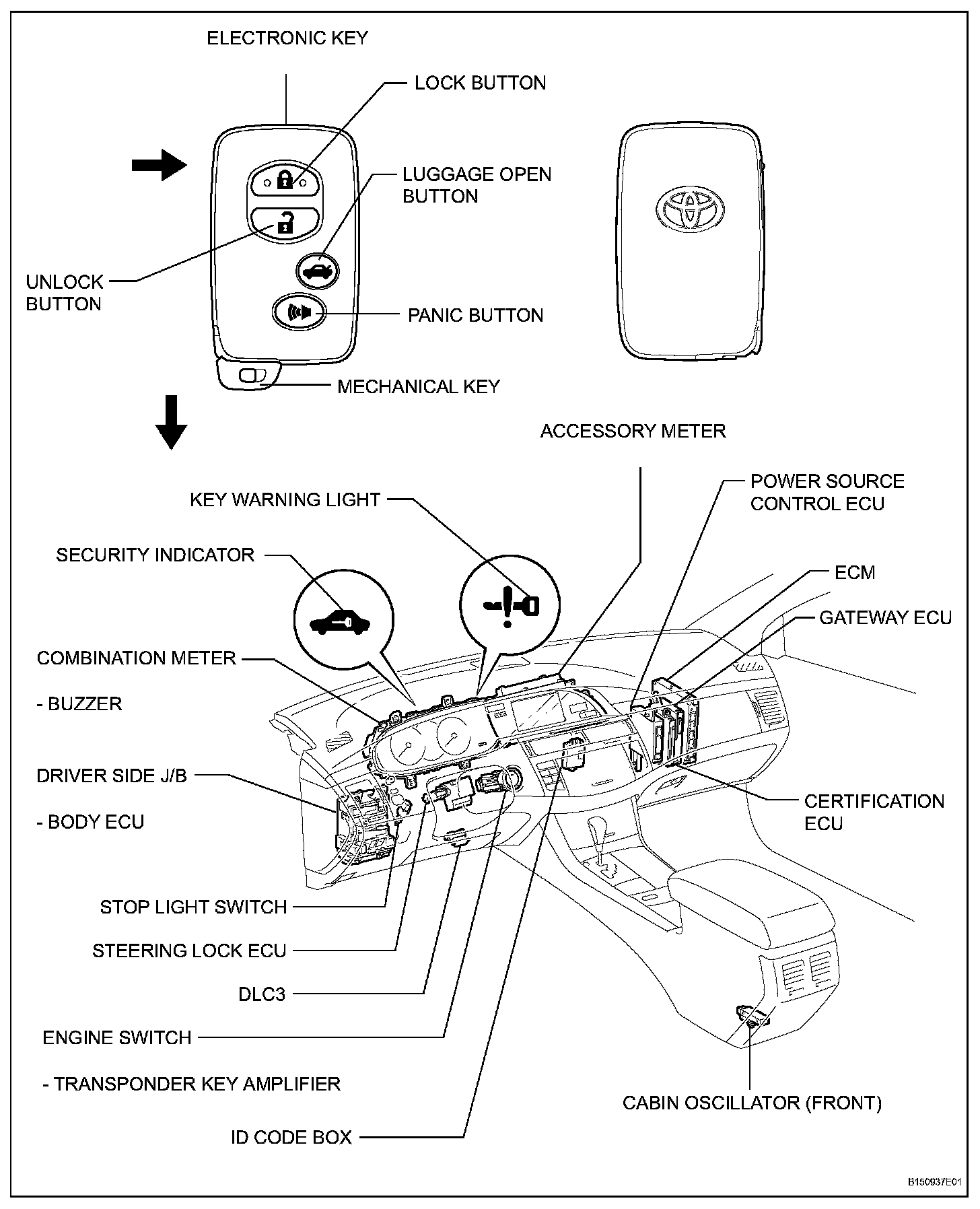 ELECTRONIC KEY

LOCK BUTTON

LUGGAGE OPEN BUTTON

UNLOCK BUTTON

PANIC BUTTON

MECHANICAL KEY

ACCESSORY METER

KEY WARNING LIGHT

POWER SOURCE CONTROL ECU

SECURITY INDICATOR

ECM

GATEWAY ECU

COMBINATION METER

- BUZZER

DRIVER SIDE J/B

- BODY ECU

CERTIFICATION ECU

STOP LIGHT SWITCH

STEERING LOCK ECU

DLC3

ENGINE SWITCH

- TRANSPONDER KEY AMPLIFIER

CABIN OSCILLATOR (FRONT)

ID CODE BOX

B150937E01