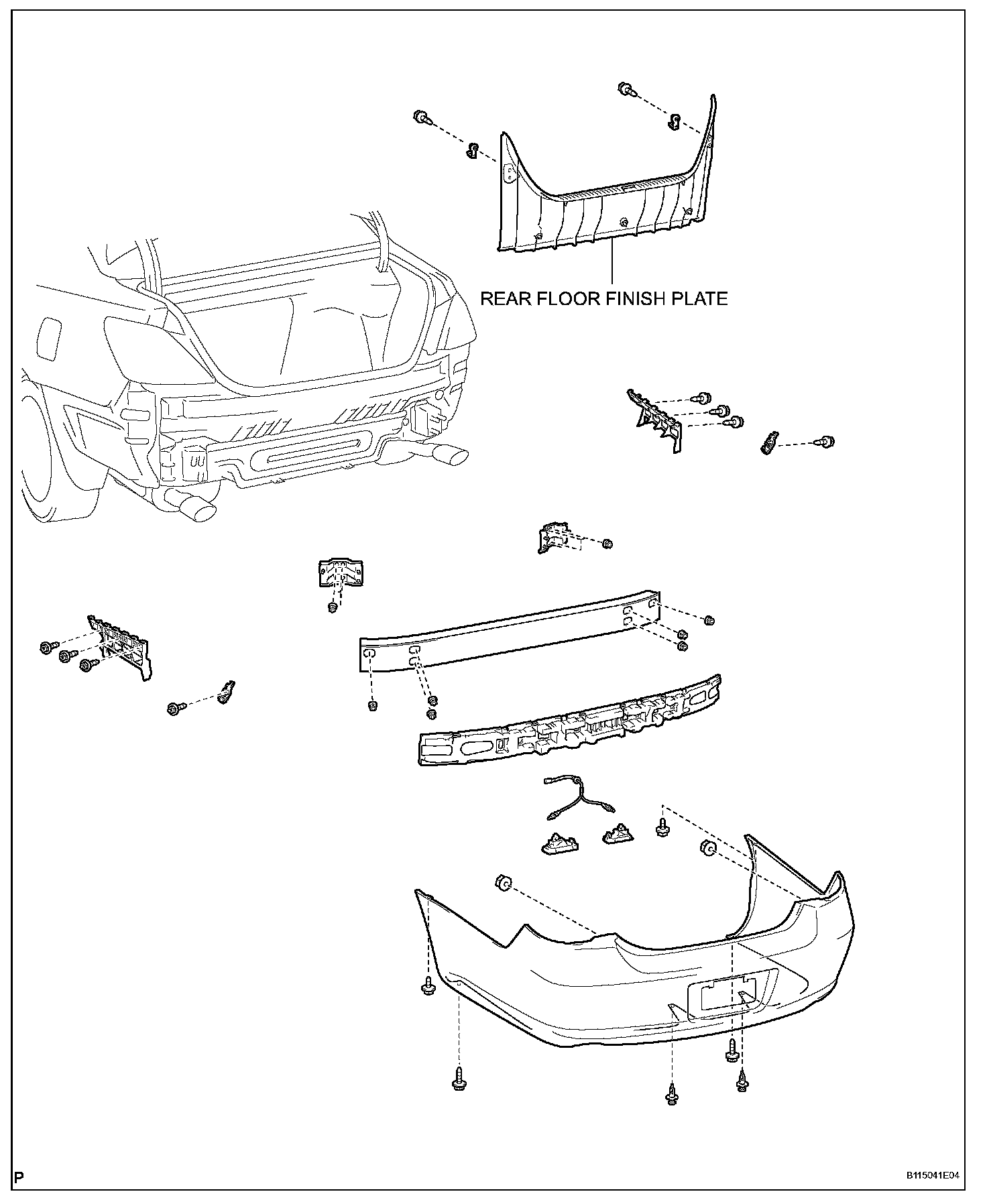 REAR FLOOR FINISH PLATE

P

B115041E04