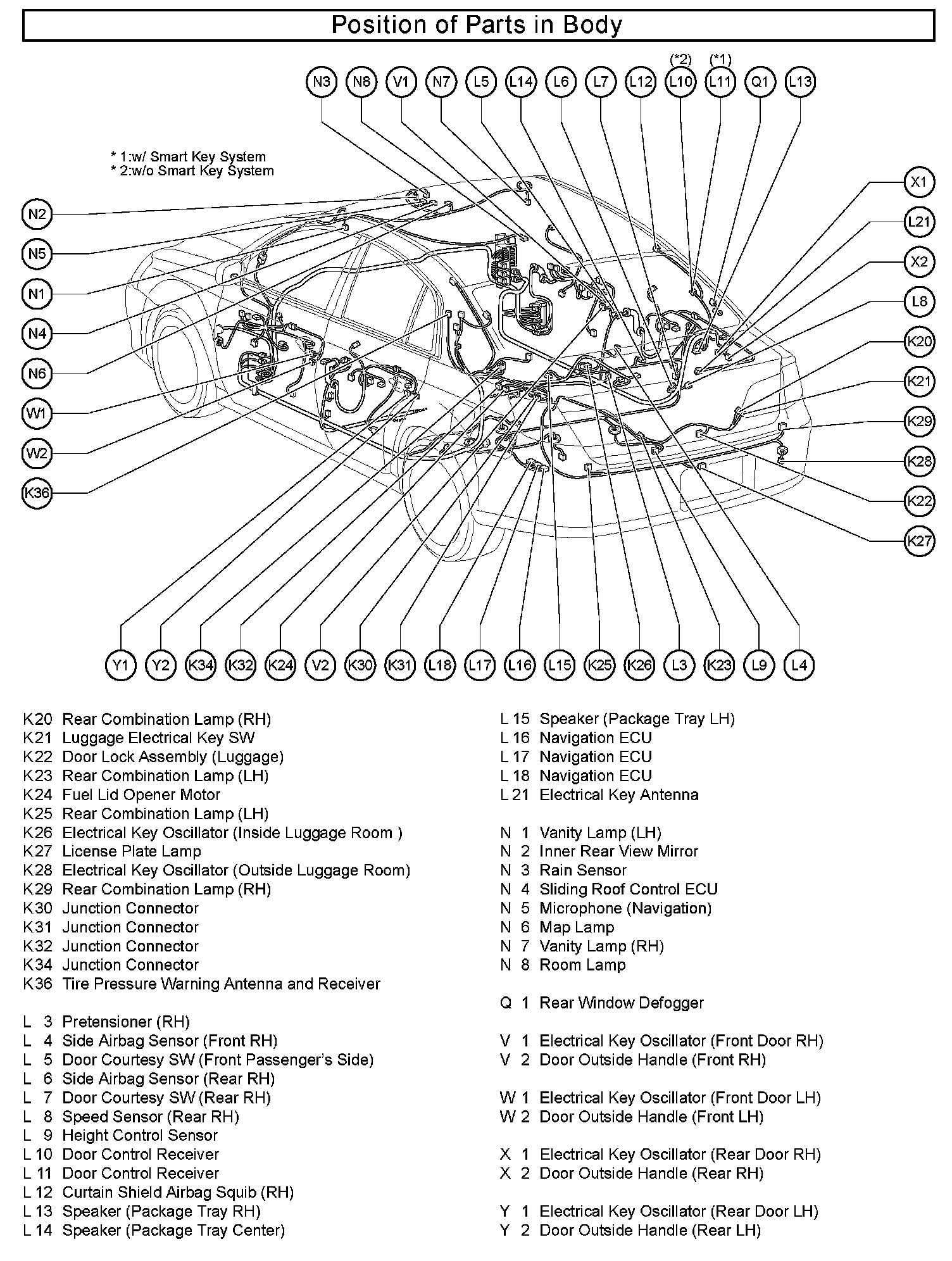 Position of Parts in Body

(*2) (*1)
N3 N8 V1 N7 L5 L14 L6 L7 L12 L10 L11 Q1 L13

* 1:w/ Smart Key System
* 2:w/o Smart Key System

N2
N5
N1
N4
N6
W1
W2
K36

X1
L21
X2
L8
K20
K21
K29
K28
K22
K27

Y1 Y2 K34 K32 K24 V2 K30 K31 L18 L17 L16 L15 K25 K26 L3 K23 L9 L4

K20 Rear Combination Lamp (RH)
K21 Luggage Electrical Key SW
K22 Door Lock Assembly (Luggage)
K23 Rear Combination Lamp (LH)
K24 Fuel Lid Opener Motor
K25 Rear Combination Lamp (LH)
K26 Electrical Key Oscillator (Inside Luggage Room )
K27 License Plate Lamp
K28 Electrical Key Oscillator (Outside Luggage Room)
K29 Rear Combination Lamp (RH)
K30 Junction Connector
K31 Junction Connector
K32 Junction Connector
K34 Junction Connector
K36 Tire Pressure Warning Antenna and Receiver

L 3 Pretensioner (RH)
L 4 Side Airbag Sensor (Front RH)
L 5 Door Courtesy SW (Front Passenger's Side)
L 6 Side Airbag Sensor (Rear RH)
L 7 Door Courtesy SW (Rear RH)
L 8 Speed Sensor (Rear RH)
L 9 Height Control Sensor
L 10 Door Control Receiver
L 11 Door Control Receiver
L 12 Curtain Shield Airbag Squib (RH)
L 13 Speaker (Package Tray RH)
L 14 Speaker (Package Tray Center)

L 15 Speaker (Package Tray LH)
L 16 Navigation ECU
L 17 Navigation ECU
L 18 Navigation ECU
L 21 Electrical Key Antenna

N 1 Vanity Lamp (LH)
N 2 Inner Rear View Mirror
N 3 Rain Sensor
N 4 Sliding Roof Control ECU
N 5 Microphone (Navigation)
N 6 Map Lamp
N 7 Vanity Lamp (RH)
N 8 Room Lamp

Q 1 Rear Window Defogger

V 1 Electrical Key Oscillator (Front Door RH)
V 2 Door Outside Handle (Front RH)

W 1 Electrical Key Oscillator (Front Door LH)
W 2 Door Outside Handle (Front LH)

X 1 Electrical Key Oscillator (Rear Door RH)
X 2 Door Outside Handle (Rear RH)

Y 1 Electrical Key Oscillator (Rear Door LH)
Y 2 Door Outside Handle (Rear LH)