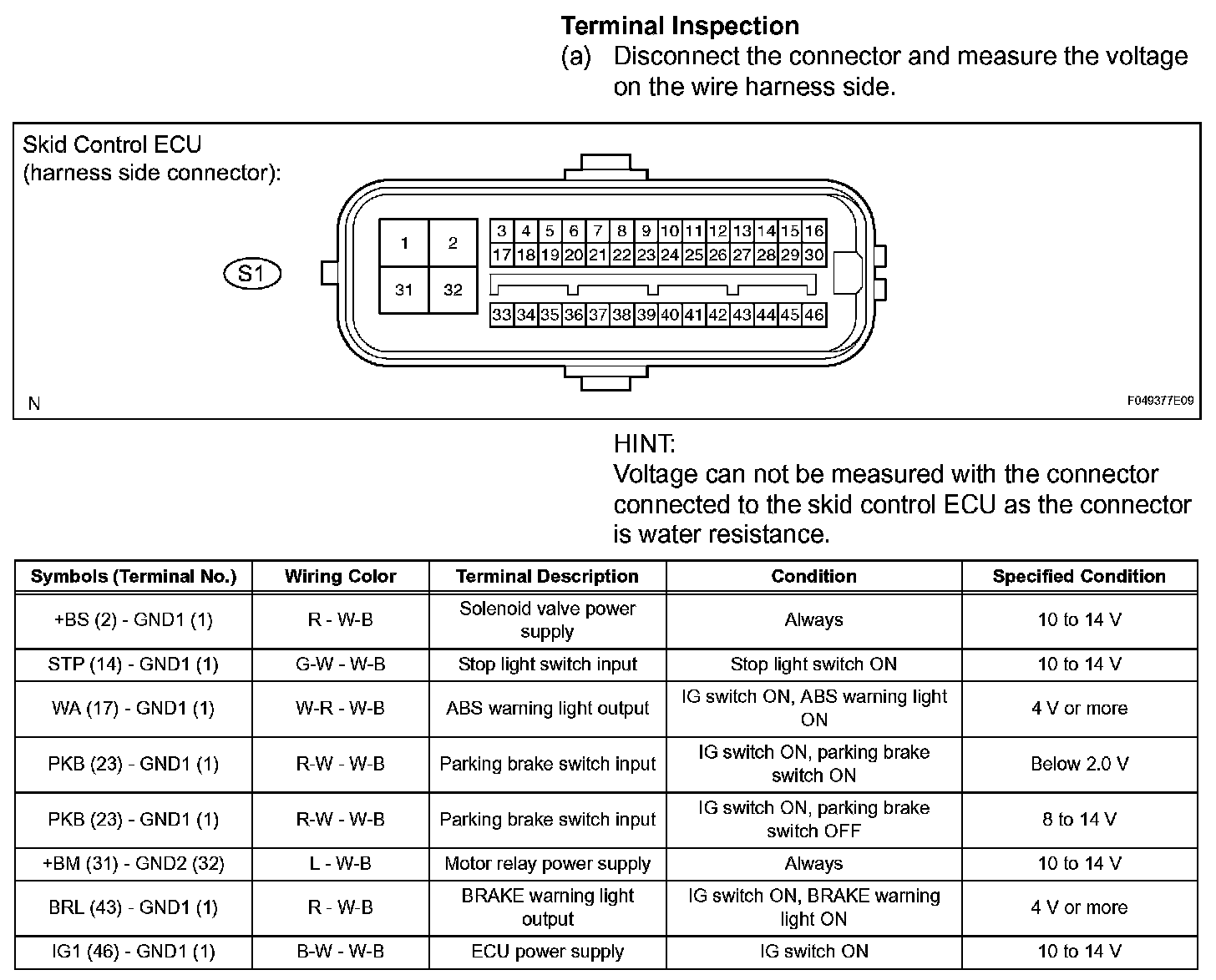 Terminal Inspection
(a) Disconnect the connector and measure the voltage on the wire harness side.

Skid Control ECU
(harness side connector):

S1

1 2 31 32

3 4 5 6 7 8 9 10 11 12 13 14 15 16
17 18 19 20 21 22 23 24 25 26 27 28 29 30
33 34 35 36 37 38 39 40 41 42 43 44 45 46

N

F049377E09

HINT:
Voltage can not be measured with the connector connected to the skid control ECU as the connector is water resistance.

| Symbols (Terminal No.) | Wiring Color | Terminal Description | Condition | Specified Condition |
|---|---|---|---|---|
| +BS (2) - GND1 (1) | R - W-B | Solenoid valve power supply | Always | 10 to 14 V |
| STP (14) - GND1 (1) | G-W - W-B | Stop light switch input | Stop light switch ON | 10 to 14 V |
| WA (17) - GND1 (1) | W-R - W-B | ABS warning light output | IG switch ON, ABS warning light ON | 4 V or more |
| PKB (23) - GND1 (1) | R-W - W-B | Parking brake switch input | IG switch ON, parking brake switch ON | Below 2.0 V |
| PKB (23) - GND1 (1) | R-W - W-B | Parking brake switch input | IG switch ON, parking brake switch OFF | 8 to 14 V |
| +BM (31) - GND2 (32) | L - W-B | Motor relay power supply | Always | 10 to 14 V |
| BRL (43) - GND1 (1) | R - W-B | BRAKE warning light output | IG switch ON, BRAKE warning light ON | 4 V or more |
| IG1 (46) - GND1 (1) | B-W - W-B | ECU power supply | IG switch ON | 10 to 14 V |