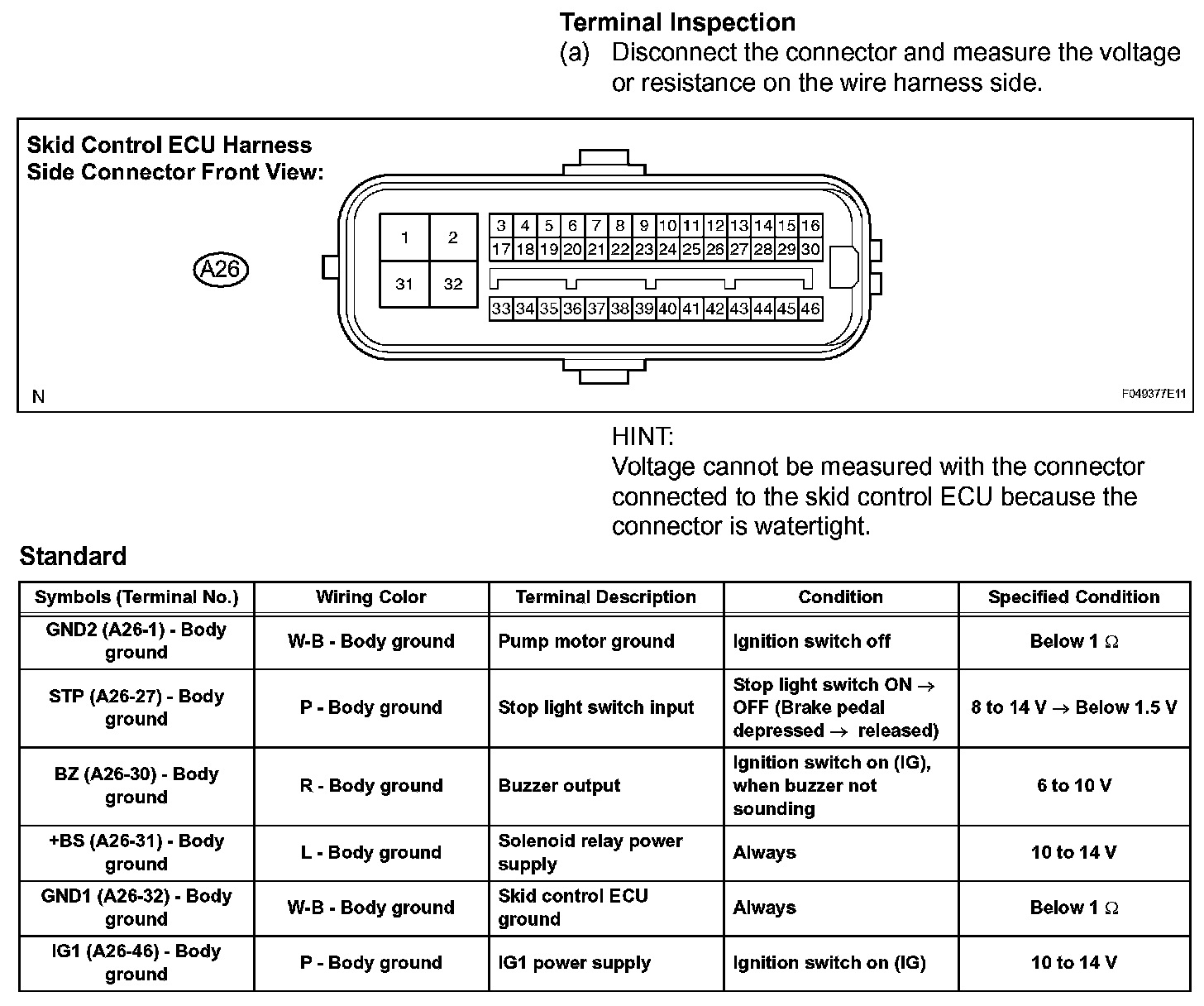 Terminal Inspection
(a) Disconnect the connector and measure the voltage or resistance on the wire harness side.

Skid Control ECU Harness Side Connector Front View:

A26

1 2
31 32

3 4 5 6 7 8 9 10 11 12 13 14 15 16
17 18 19 20 21 22 23 24 25 26 27 28 29 30
33 34 35 36 37 38 39 40 41 42 43 44 45 46

N

F049377E11

HINT:
Voltage cannot be measured with the connector connected to the skid control ECU because the connector is watertight.

Standard

| Symbols (Terminal No.) | Wiring Color | Terminal Description | Condition | Specified Condition |
|---|---|---|---|---|
| GND2 (A26-1) - Body ground | W-B - Body ground | Pump motor ground | Ignition switch off | Below 1 $\Omega$ |
| STP (A26-27) - Body ground | P - Body ground | Stop light switch input | Stop light switch ON $\rightarrow$ OFF (Brake pedal depressed $\rightarrow$ released) | 8 to 14 V $\rightarrow$ Below 1.5 V |
| BZ (A26-30) - Body ground | R - Body ground | Buzzer output | Ignition switch on (IG), when buzzer not sounding | 6 to 10 V |
| +BS (A26-31) - Body ground | L - Body ground | Solenoid relay power supply | Always | 10 to 14 V |
| GND1 (A26-32) - Body ground | W-B - Body ground | Skid control ECU ground | Always | Below 1 $\Omega$ |
| IG1 (A26-46) - Body ground | P - Body ground | IG1 power supply | Ignition switch on (IG) | 10 to 14 V |