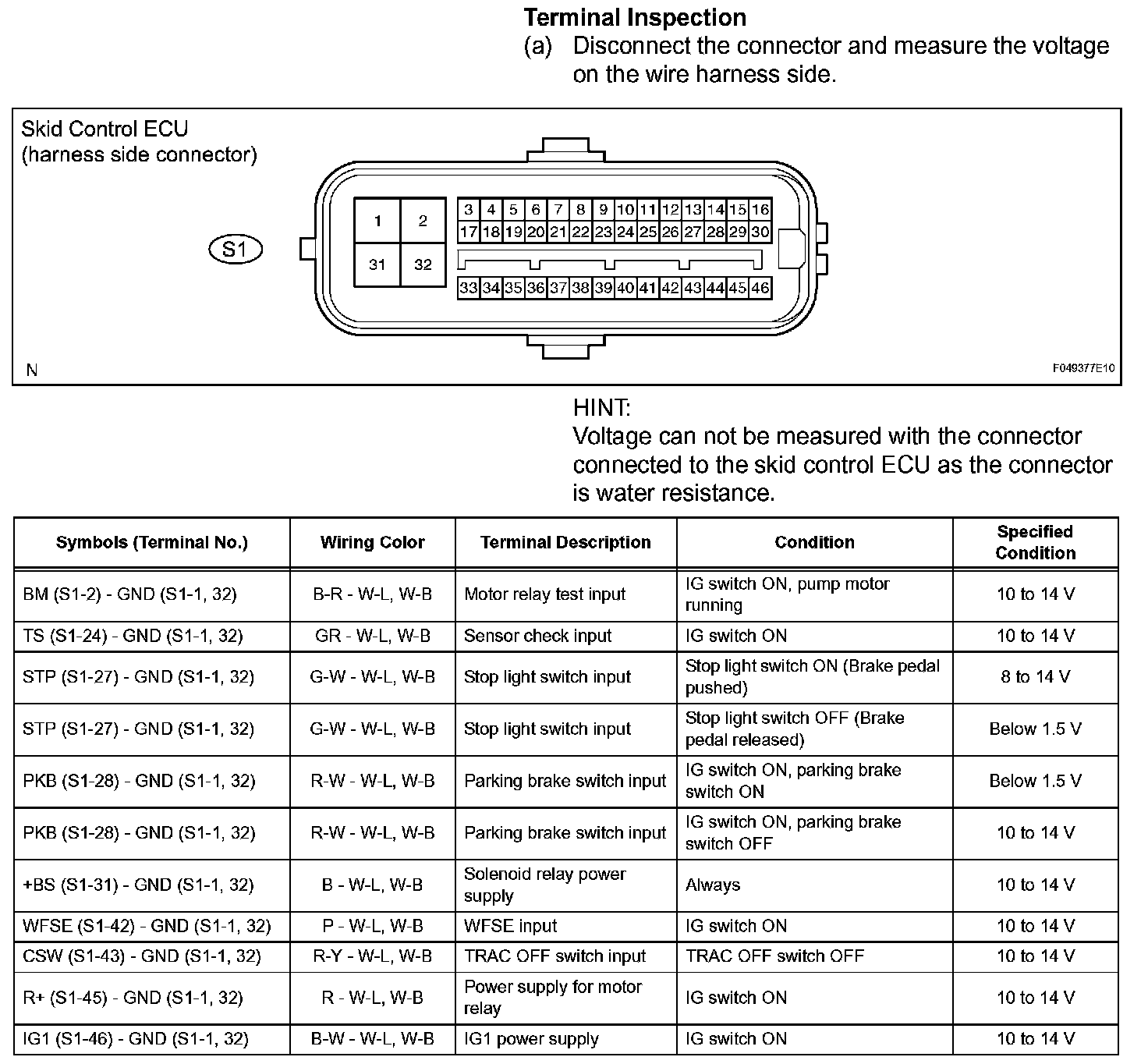 Terminal Inspection
(a) Disconnect the connector and measure the voltage on the wire harness side.

Skid Control ECU
(harness side connector)

S1

1 2
31 32

3 4 5 6 7 8 9 10 11 12 13 14 15 16
17 18 19 20 21 22 23 24 25 26 27 28 29 30

33 34 35 36 37 38 39 40 41 42 43 44 45 46

N

F049377E10

HINT:
Voltage can not be measured with the connector connected to the skid control ECU as the connector is water resistance.

| Symbols (Terminal No.) | Wiring Color | Terminal Description | Condition | Specified Condition |
|---|---|---|---|---|
| BM (S1-2) - GND (S1-1, 32) | B-R - W-L, W-B | Motor relay test input | IG switch ON, pump motor running | 10 to 14 V |
| TS (S1-24) - GND (S1-1, 32) | GR - W-L, W-B | Sensor check input | IG switch ON | 10 to 14 V |
| STP (S1-27) - GND (S1-1, 32) | G-W - W-L, W-B | Stop light switch input | Stop light switch ON (Brake pedal pushed) | 8 to 14 V |
| STP (S1-27) - GND (S1-1, 32) | G-W - W-L, W-B | Stop light switch input | Stop light switch OFF (Brake pedal released) | Below 1.5 V |
| PKB (S1-28) - GND (S1-1, 32) | R-W - W-L, W-B | Parking brake switch input | IG switch ON, parking brake switch ON | Below 1.5 V |
| PKB (S1-28) - GND (S1-1, 32) | R-W - W-L, W-B | Parking brake switch input | IG switch ON, parking brake switch OFF | 10 to 14 V |
| +BS (S1-31) - GND (S1-1, 32) | B - W-L, W-B | Solenoid relay power supply | Always | 10 to 14 V |
| WFSE (S1-42) - GND (S1-1, 32) | P - W-L, W-B | WFSE input | IG switch ON | 10 to 14 V |
| CSW (S1-43) - GND (S1-1, 32) | R-Y - W-L, W-B | TRAC OFF switch input | TRAC OFF switch OFF | 10 to 14 V |
| R+ (S1-45) - GND (S1-1, 32) | R - W-L, W-B | Power supply for motor relay | IG switch ON | 10 to 14 V |
| IG1 (S1-46) - GND (S1-1, 32) | B-W - W-L, W-B | IG1 power supply | IG switch ON | 10 to 14 V |