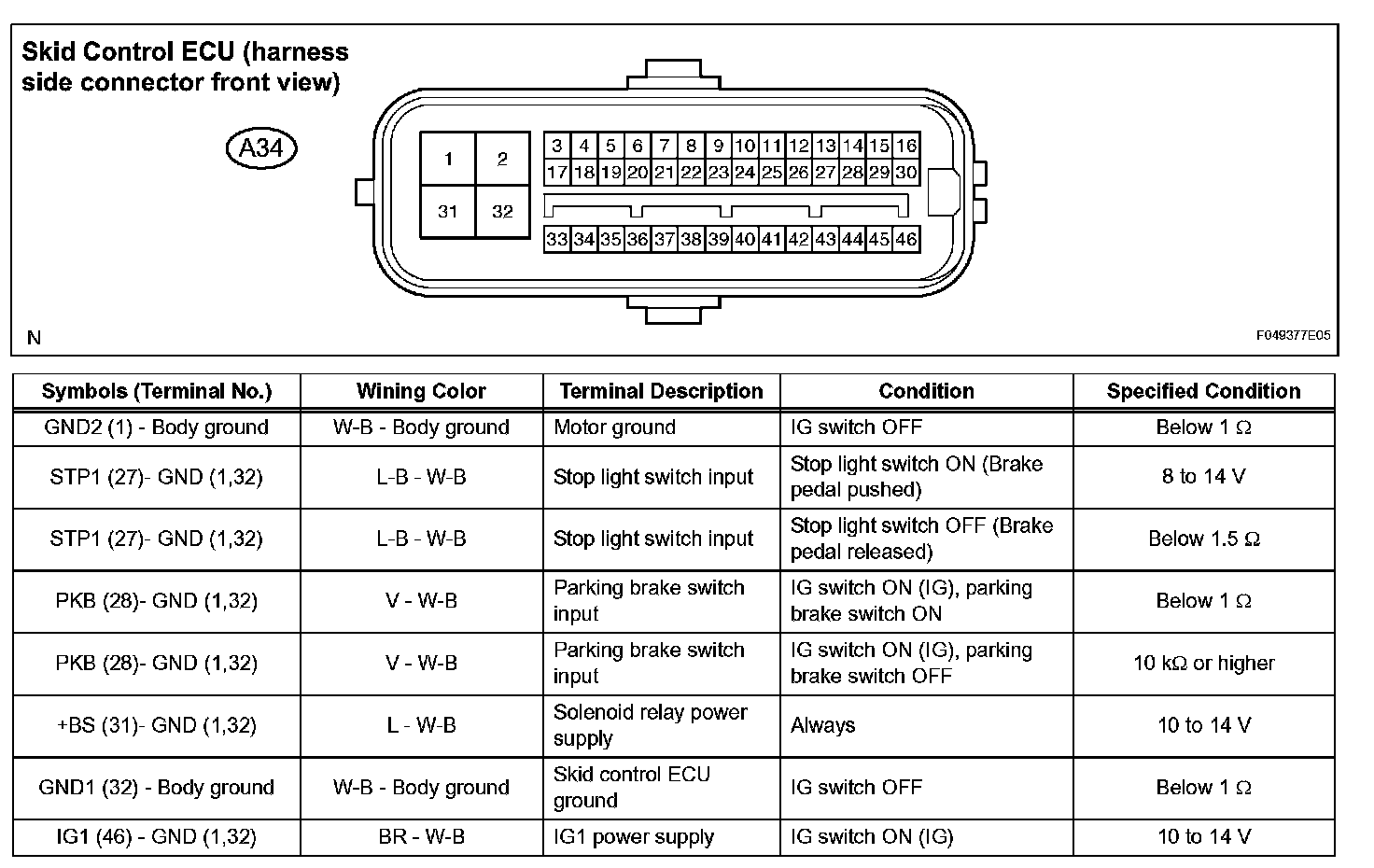 Skid Control ECU (harness side connector front view)

A34

1 2
31 32

3 4 5 6 7 8 9 10 11 12 13 14 15 16
17 18 19 20 21 22 23 24 25 26 27 28 29 30
33 34 35 36 37 38 39 40 41 42 43 44 45 46

N

F049377E05

| Symbols (Terminal No.) | Wining Color | Terminal Description | Condition | Specified Condition |
|---|---|---|---|---|
| GND2 (1) - Body ground | W-B - Body ground | Motor ground | IG switch OFF | Below 1 Ω |
| STP1 (27)- GND (1,32) | L-B - W-B | Stop light switch input | Stop light switch ON (Brake pedal pushed) | 8 to 14 V |
| STP1 (27)- GND (1,32) | L-B - W-B | Stop light switch input | Stop light switch OFF (Brake pedal released) | Below 1.5 Ω |
| PKB (28)- GND (1,32) | V - W-B | Parking brake switch input | IG switch ON (IG), parking brake switch ON | Below 1 Ω |
| PKB (28)- GND (1,32) | V - W-B | Parking brake switch input | IG switch ON (IG), parking brake switch OFF | 10 kΩ or higher |
| +BS (31)- GND (1,32) | L - W-B | Solenoid relay power supply | Always | 10 to 14 V |
| GND1 (32) - Body ground | W-B - Body ground | Skid control ECU ground | IG switch OFF | Below 1 Ω |
| IG1 (46) - GND (1,32) | BR - W-B | IG1 power supply | IG switch ON (IG) | 10 to 14 V |