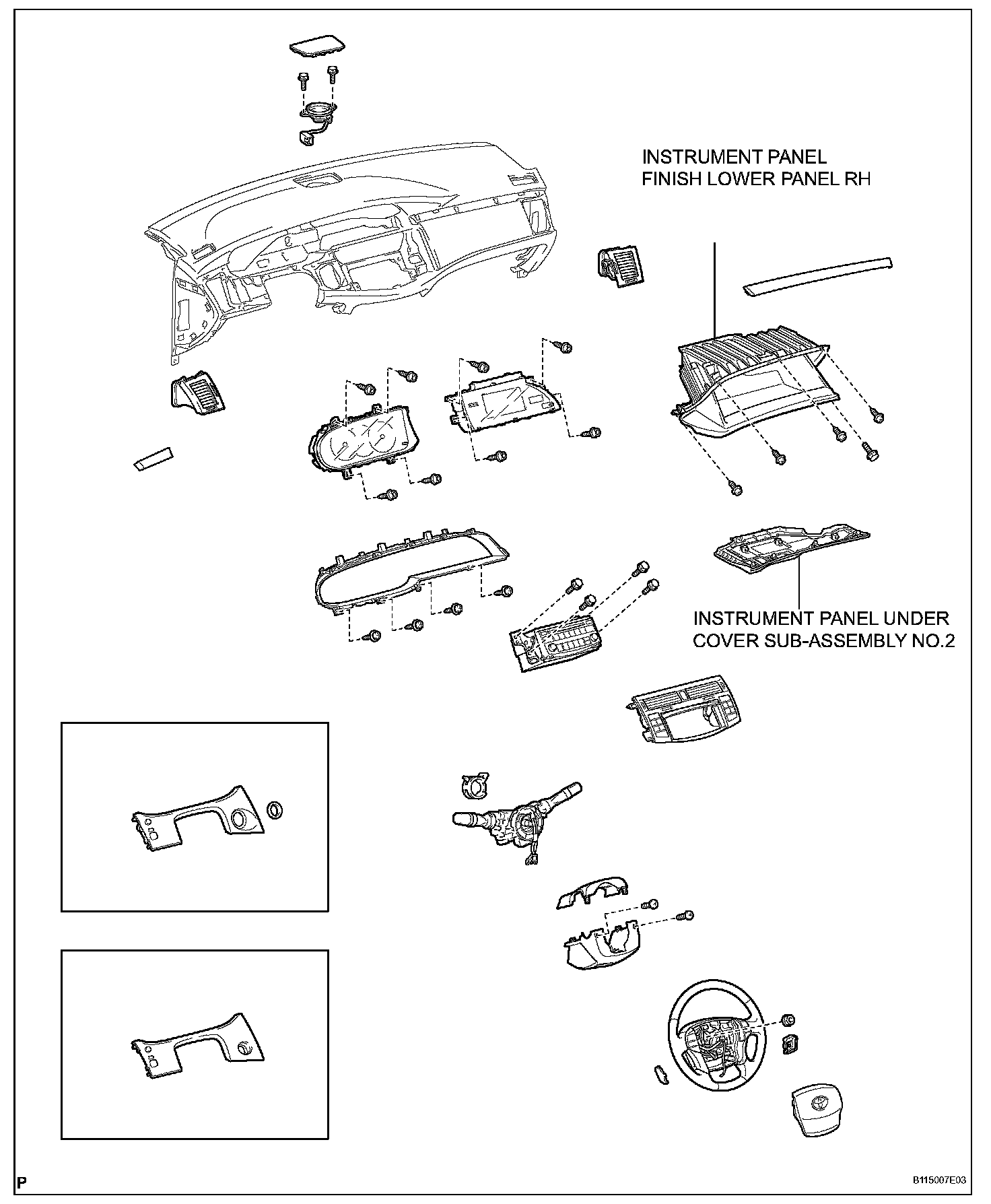 INSTRUMENT PANEL FINISH LOWER PANEL RH

INSTRUMENT PANEL UNDER COVER SUB-ASSEMBLY NO.2

P

B115007E03