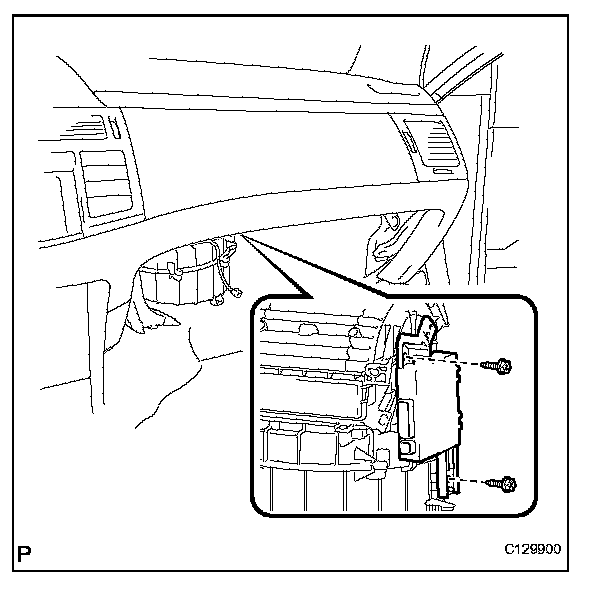 P

C129900